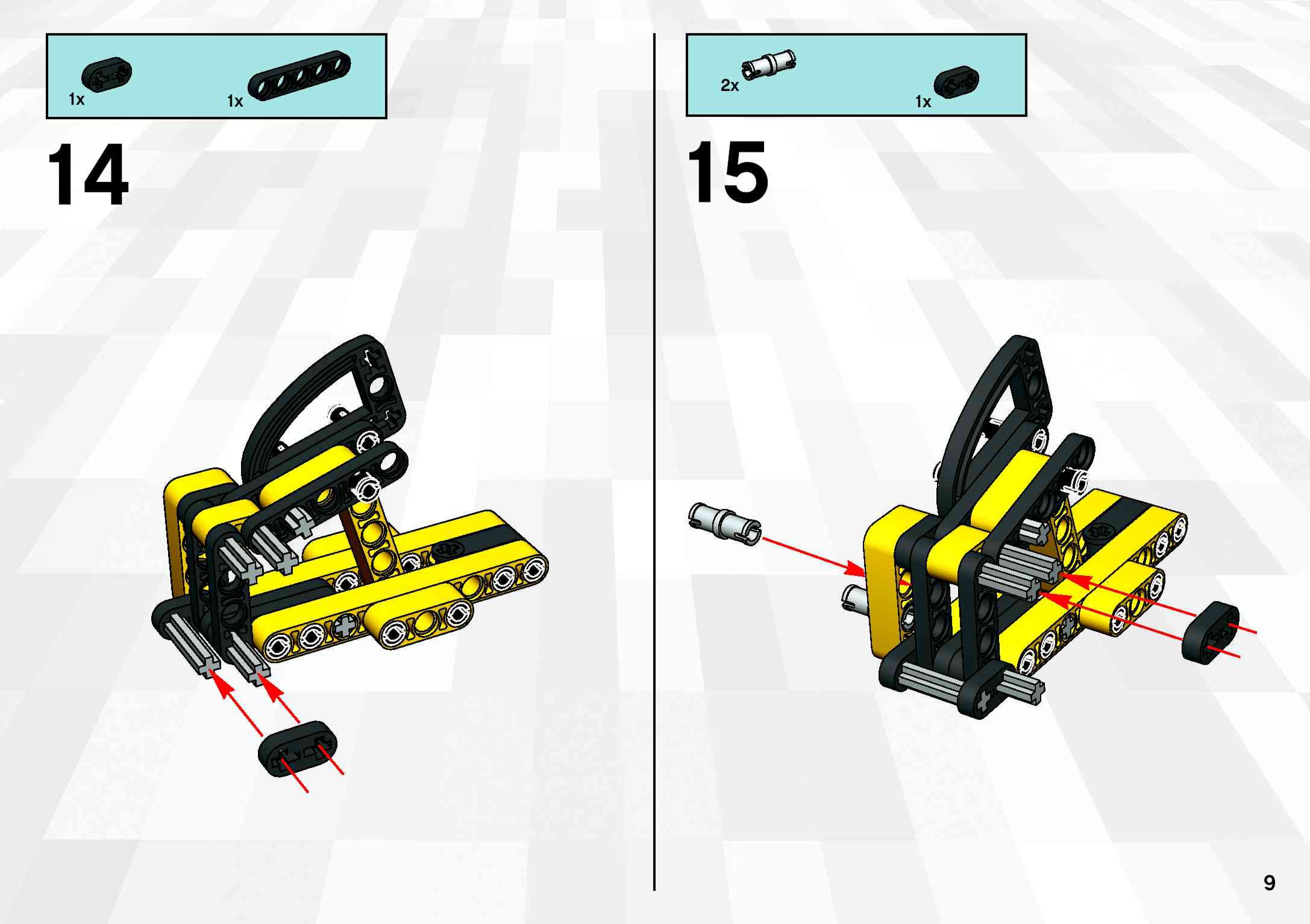 1x

1x

14

2x

1x

15

9