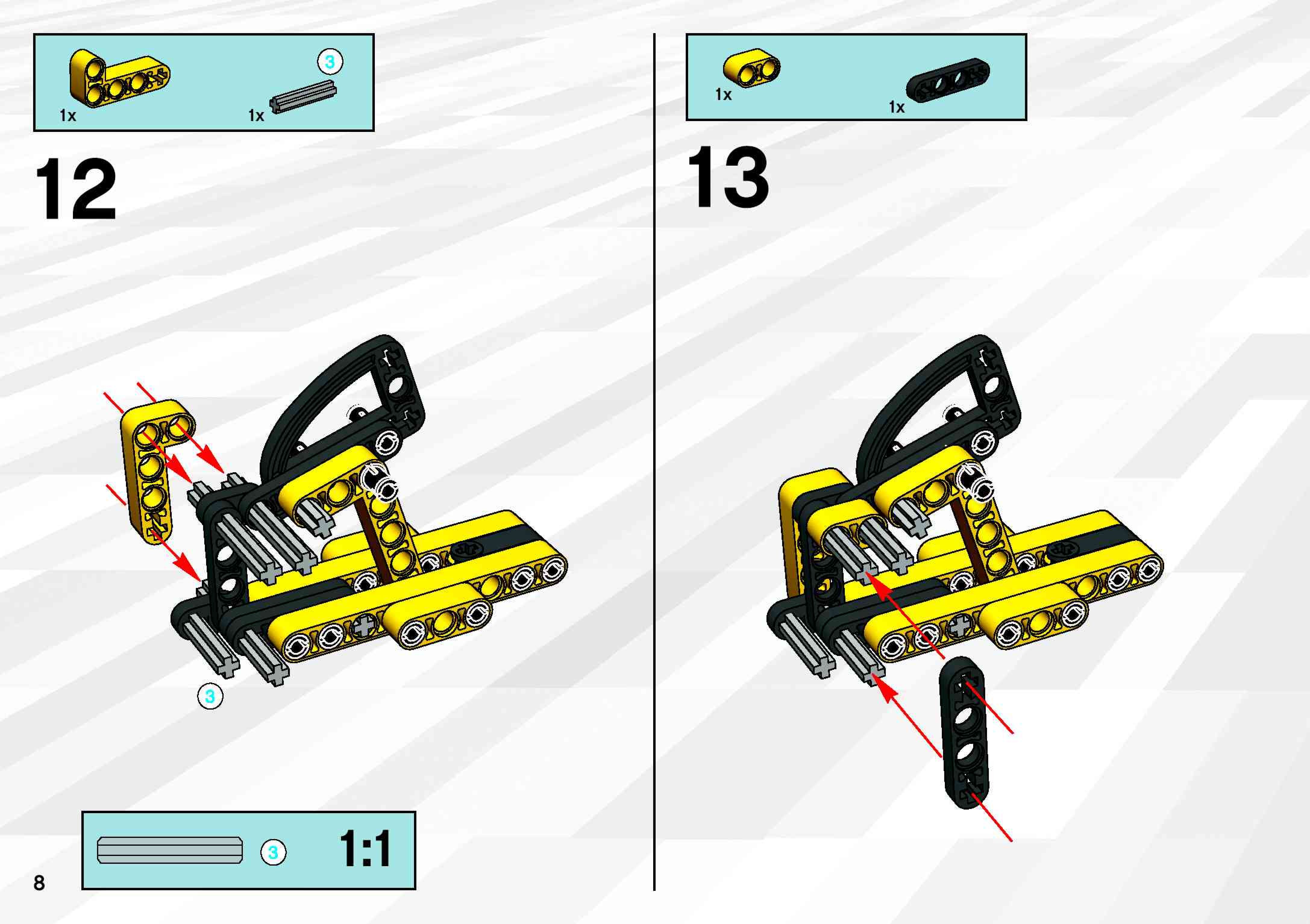 1x

3

1x

12

3

3

1:1

8

1x

1x

13