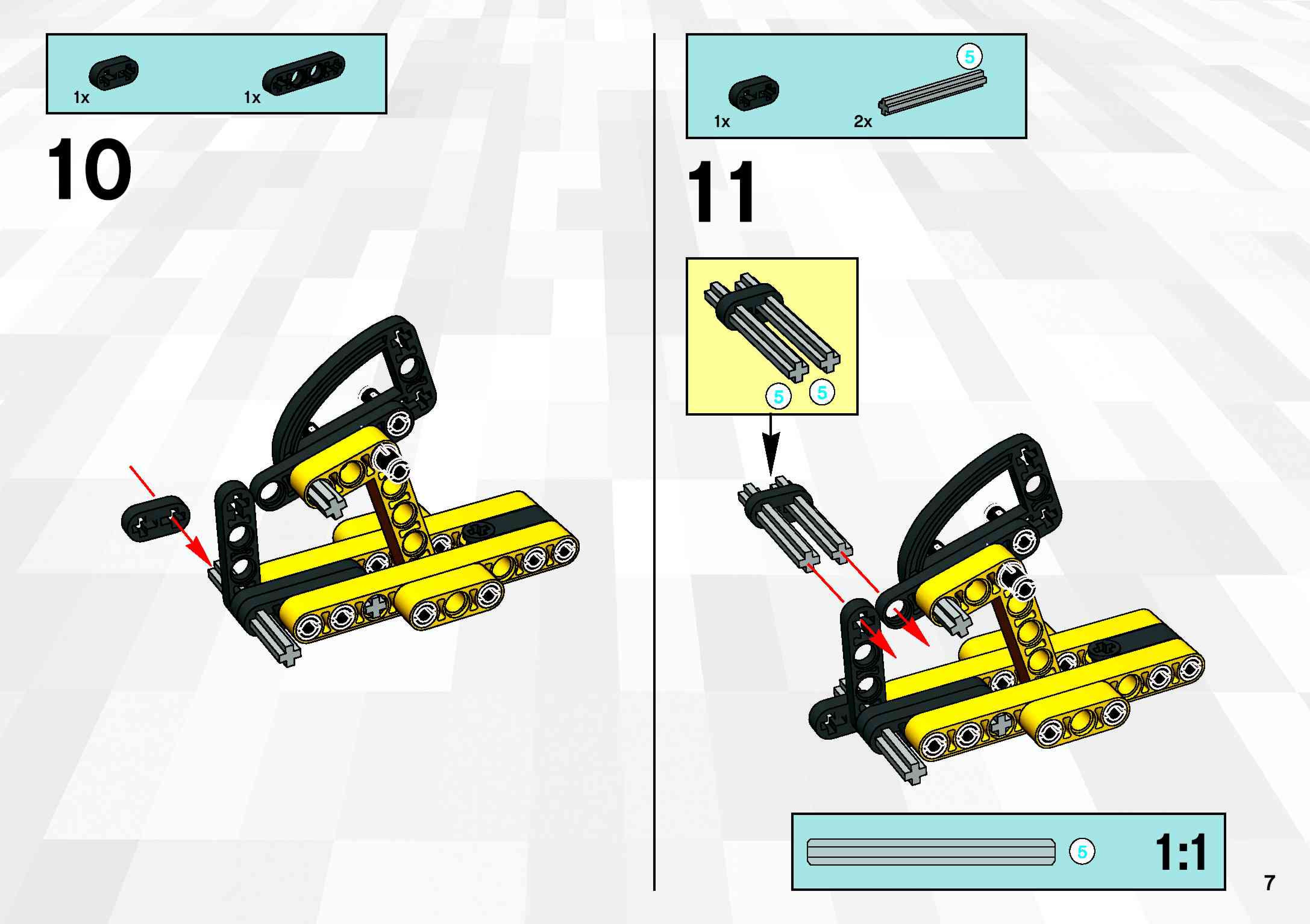 1x 1x

10

5

1x 2x

11

5 5

5 1:1

7