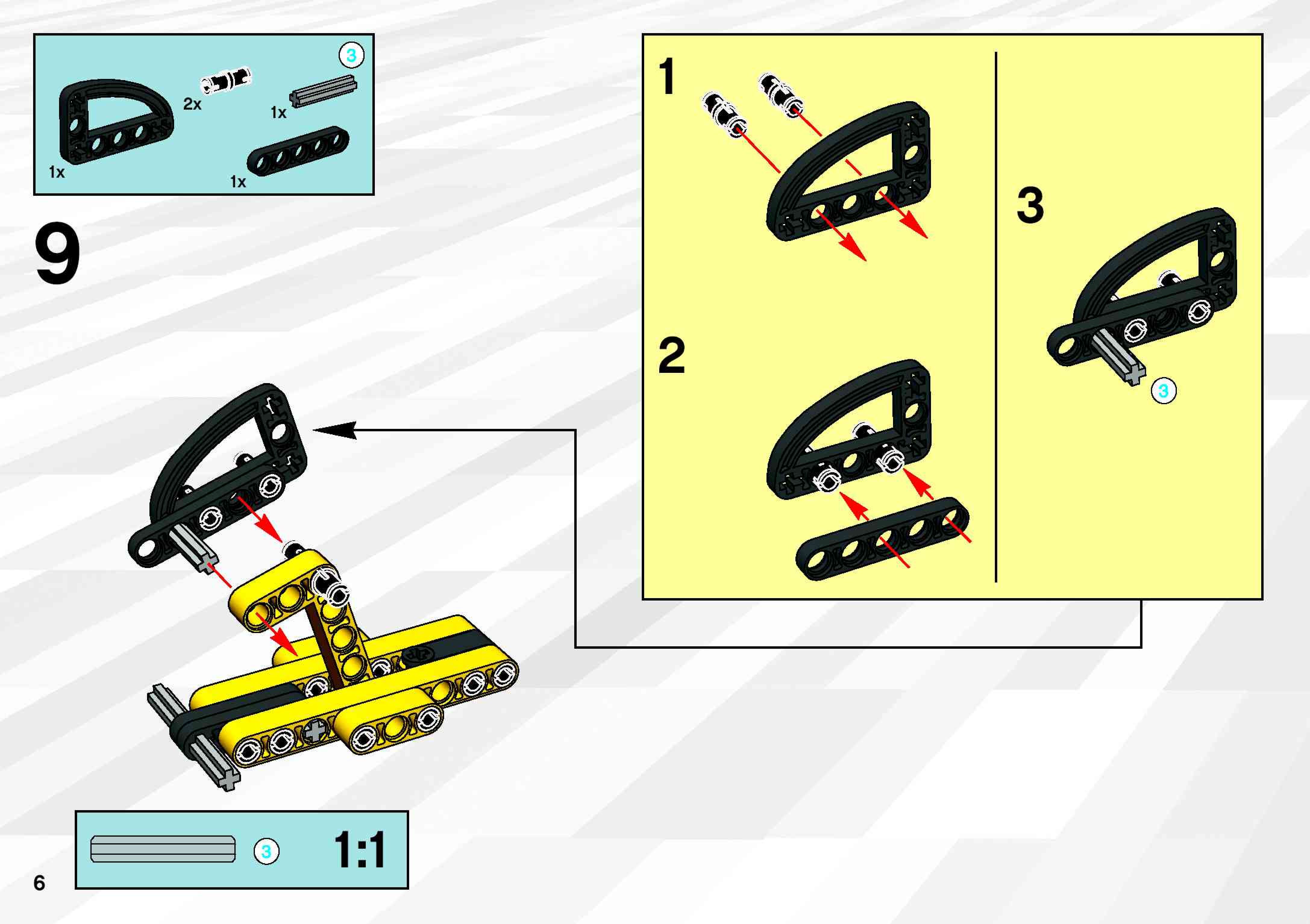 3
2x
1x
1x
1x

9

1

2

3

3

3 1:1

6