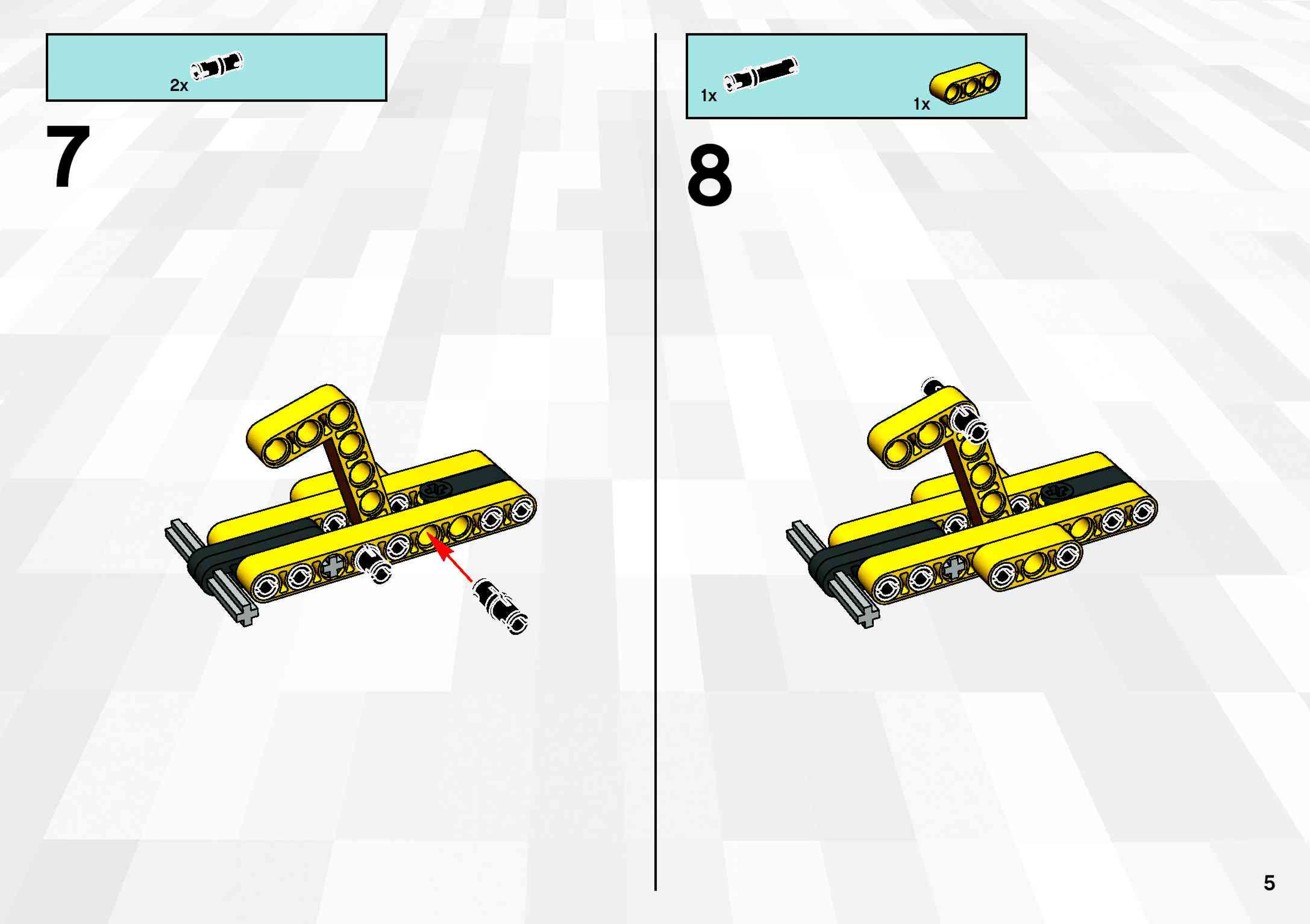 2x

7

1x

1x

8

5