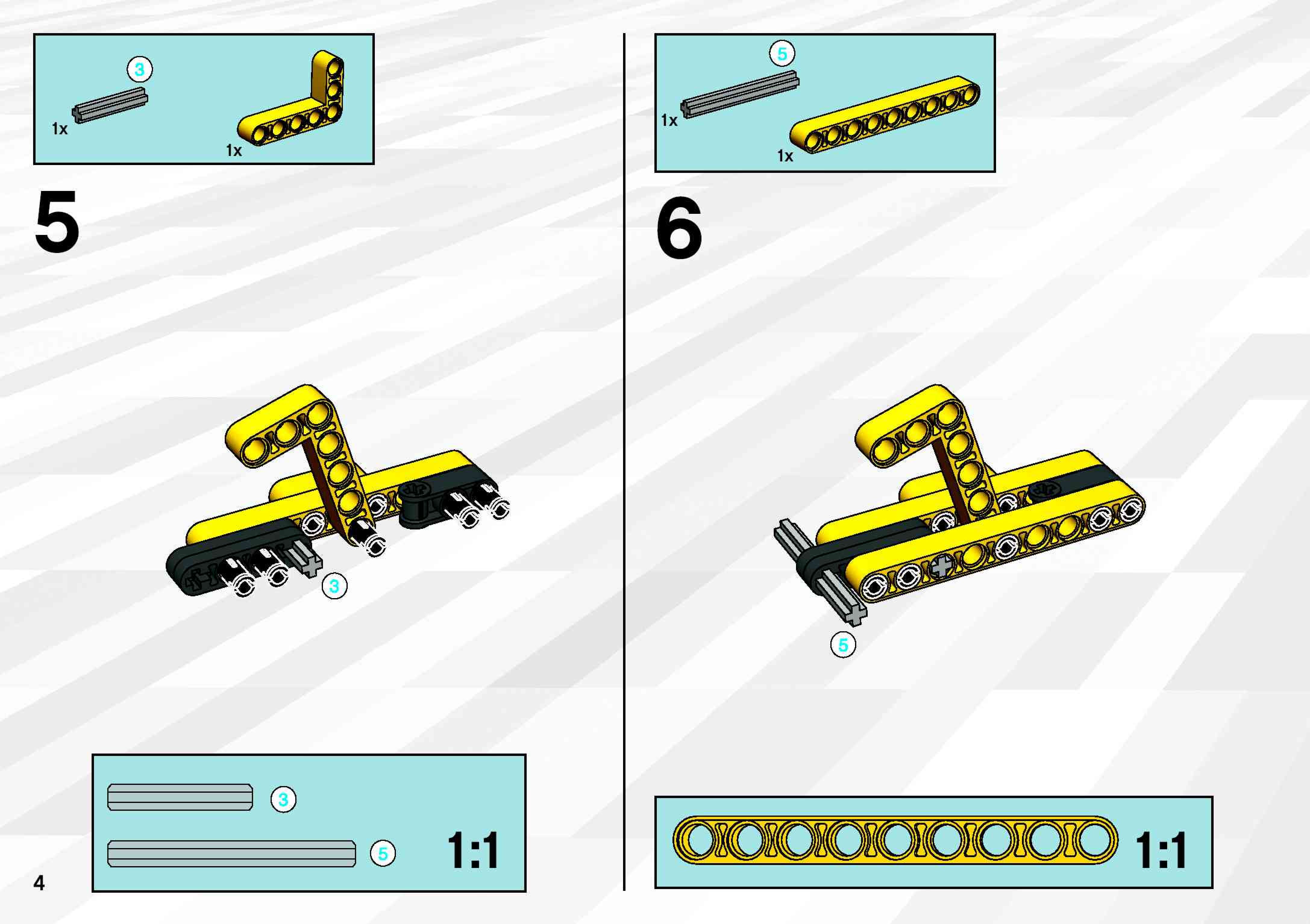 3
1x
1x

5

3

3

5

1:1

4

5
1x
1x

6

5

1:1