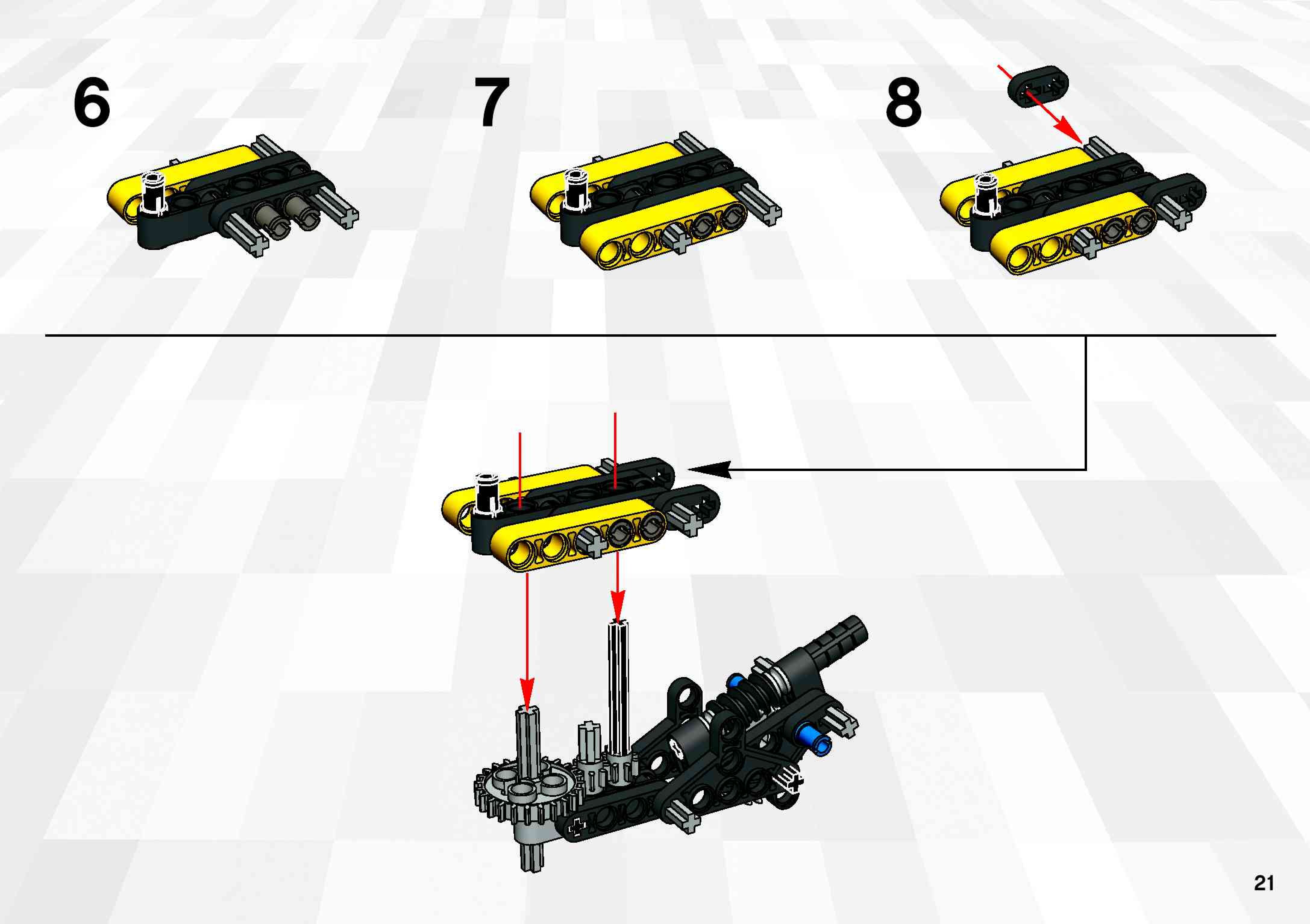 6

7

8

21