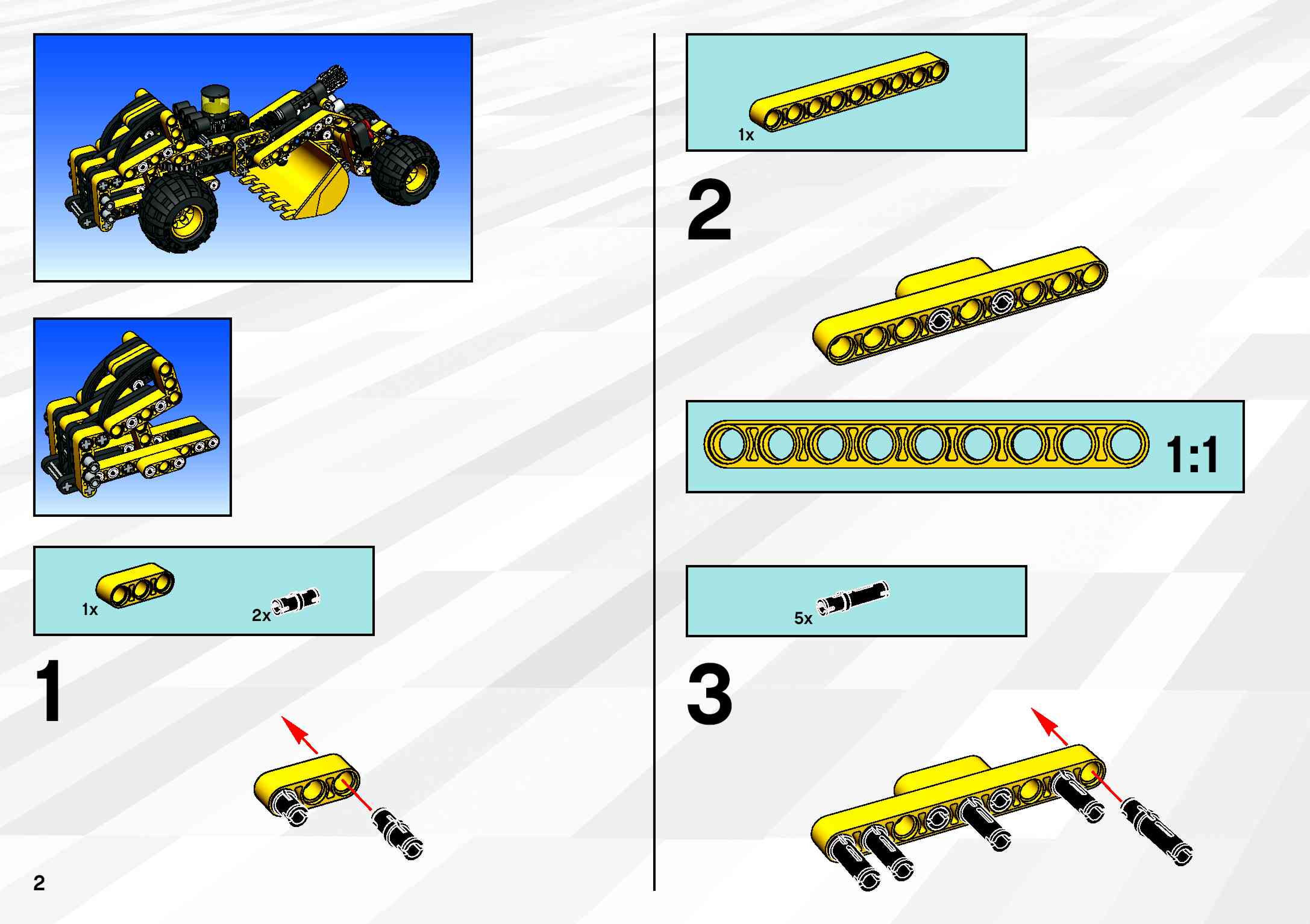 1x

2x

1

2

1x

2

1:1

5x

3