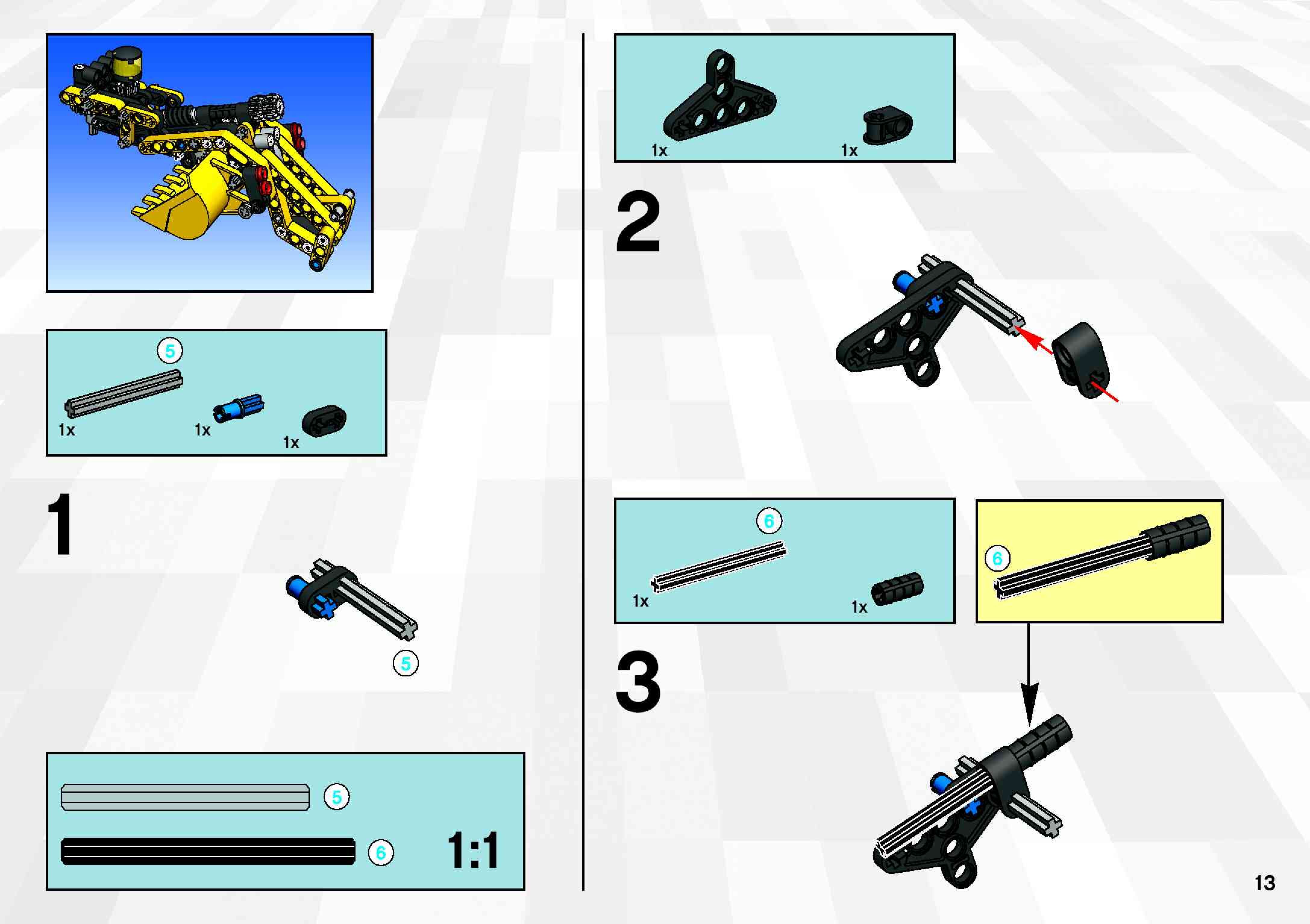 5

1x 1x 1x

1

5

5

6

1:1

1x 1x

2

6

1x 1x

6

3

13