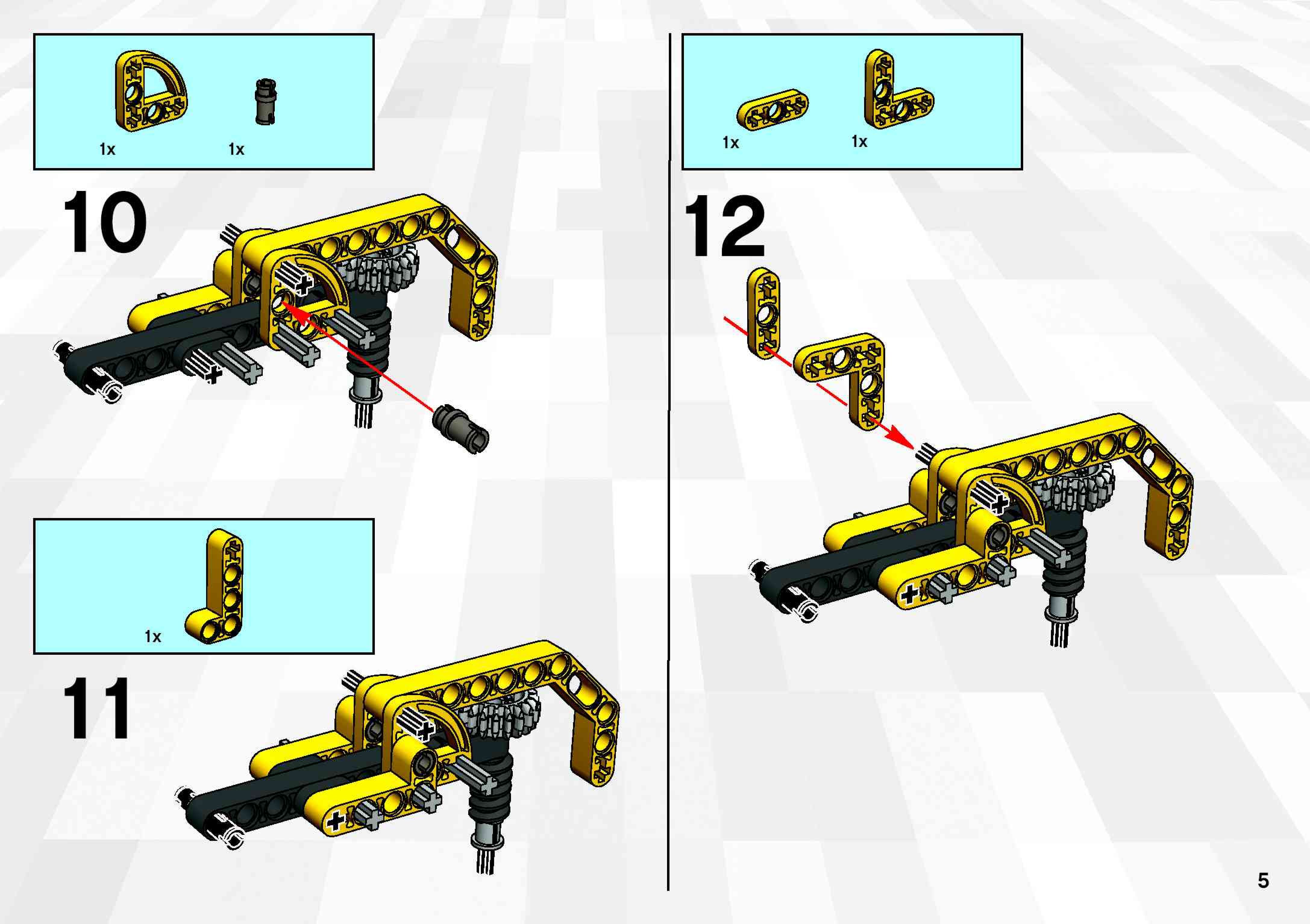 1x 1x

10

1x

11

1x 1x

12

5