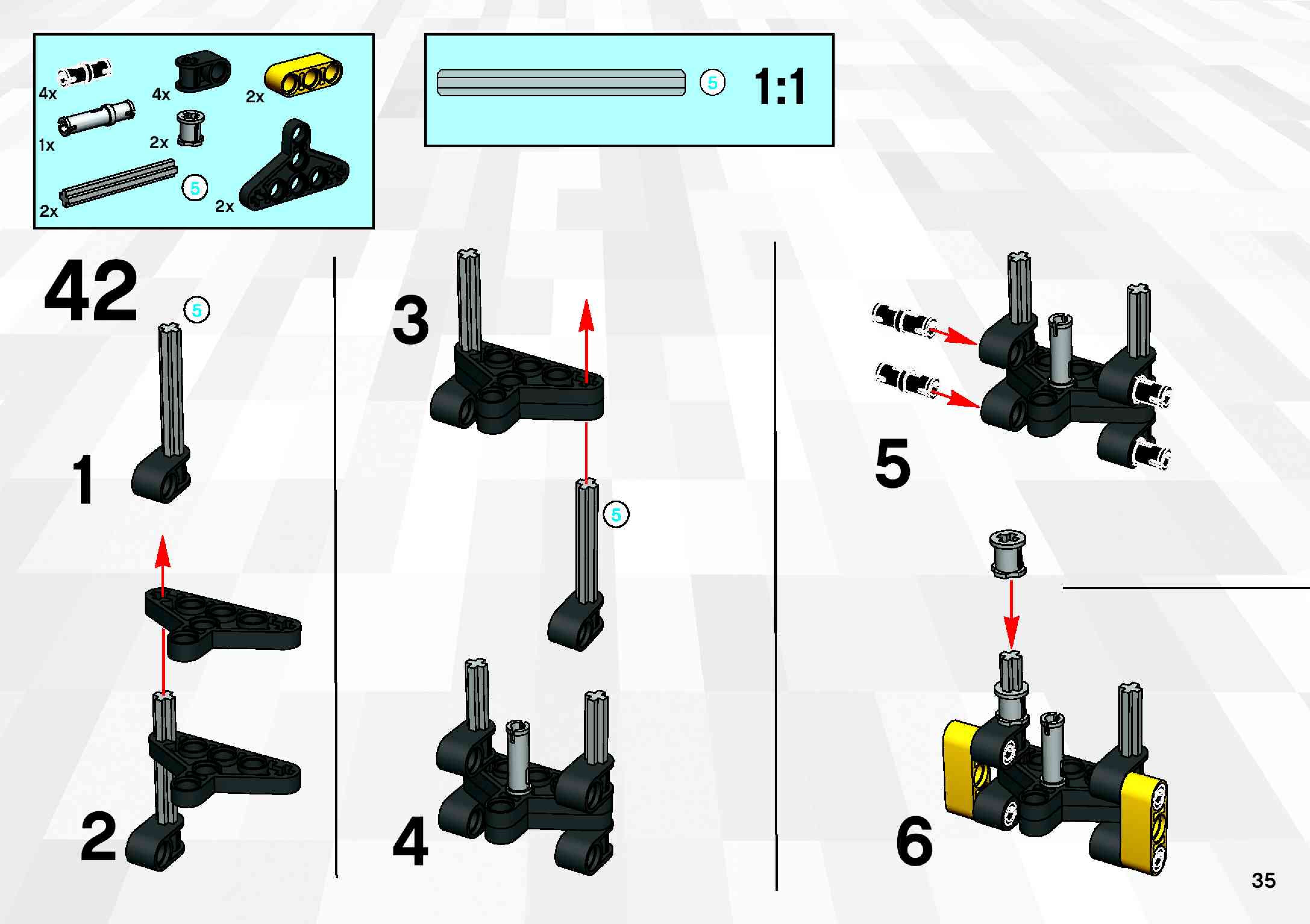 4x
4x
2x
1x
2x
2x
5
2x

5
1:1

42
5
1
2

3
5
4

5
6

35