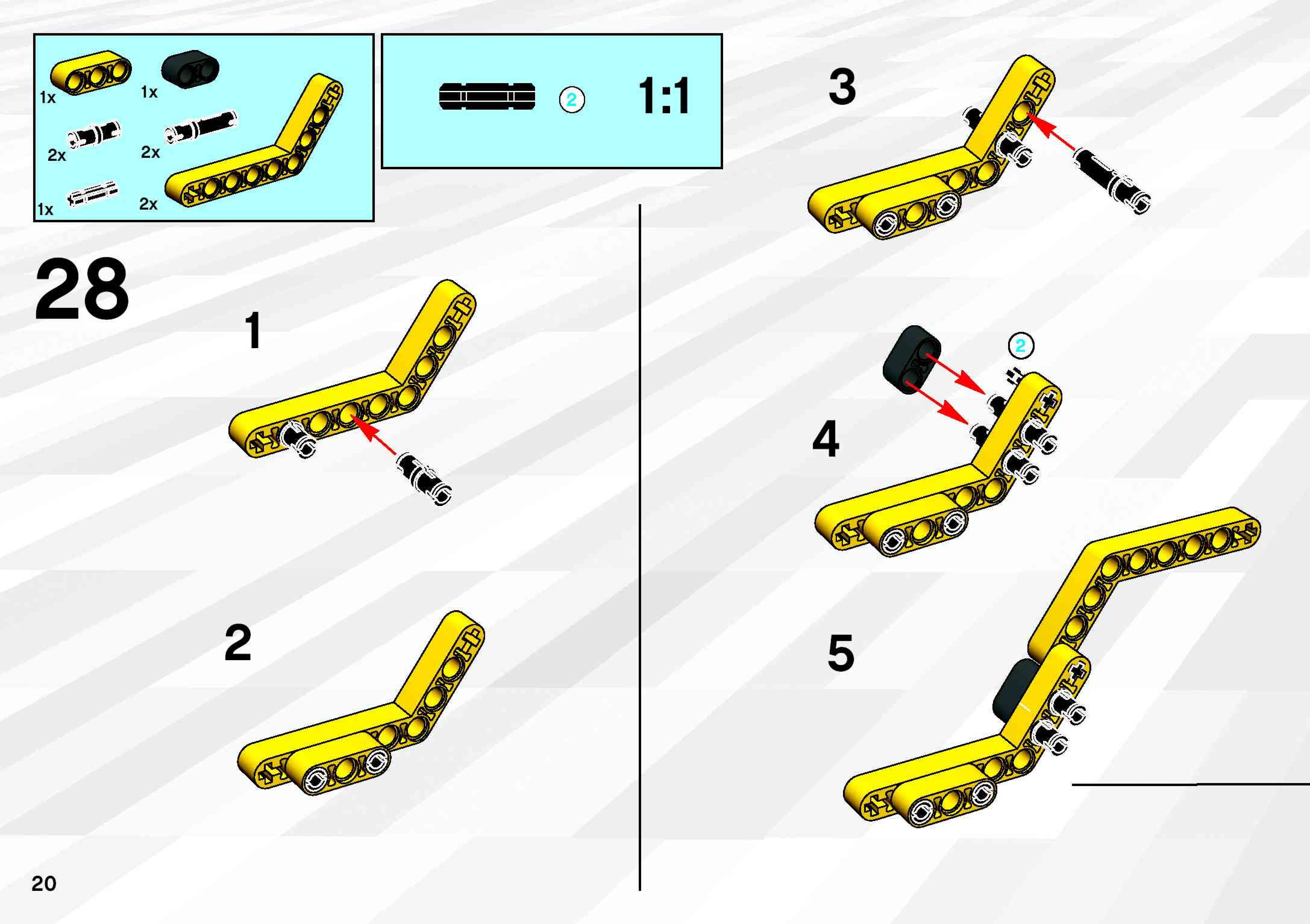 1x
1x
2x
2x
1x
2x

2

1:1

28

1

2

3

2

4

5

20