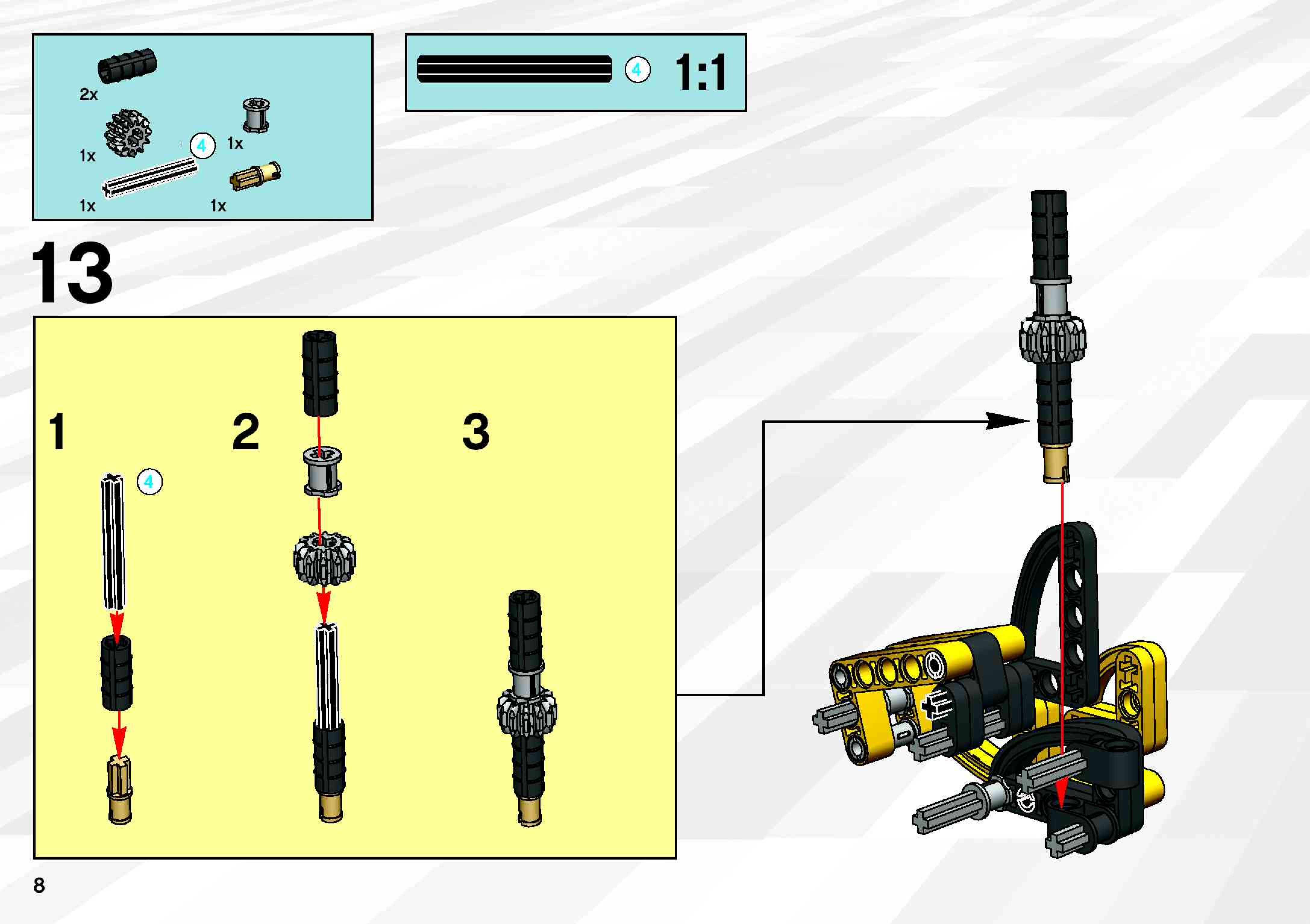 2x

1x

4

1x

1x

1x

4 1:1

13

1

4

2

3

8