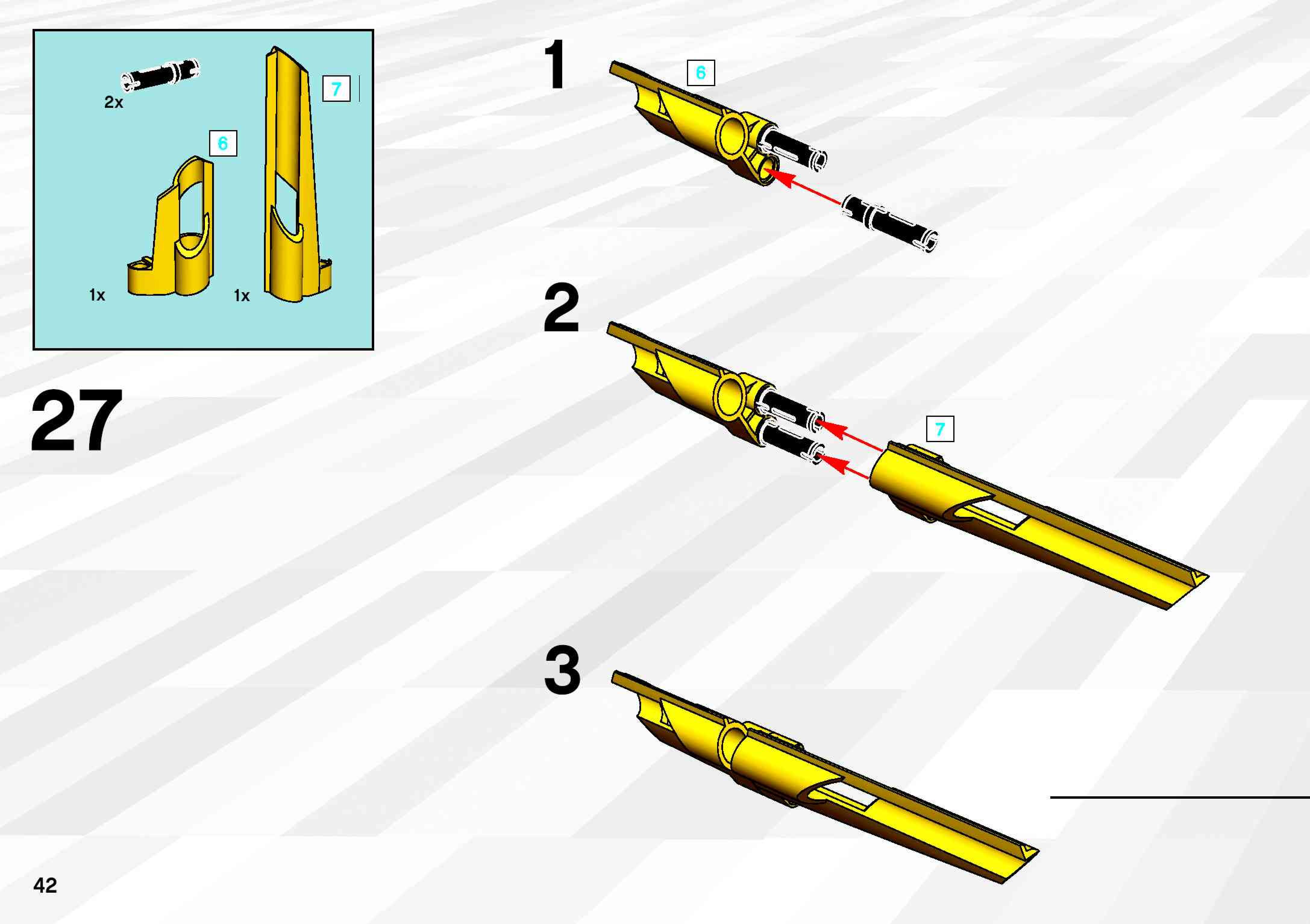 2x

7

6

1x

1x

27

1

6

2

7

3

42