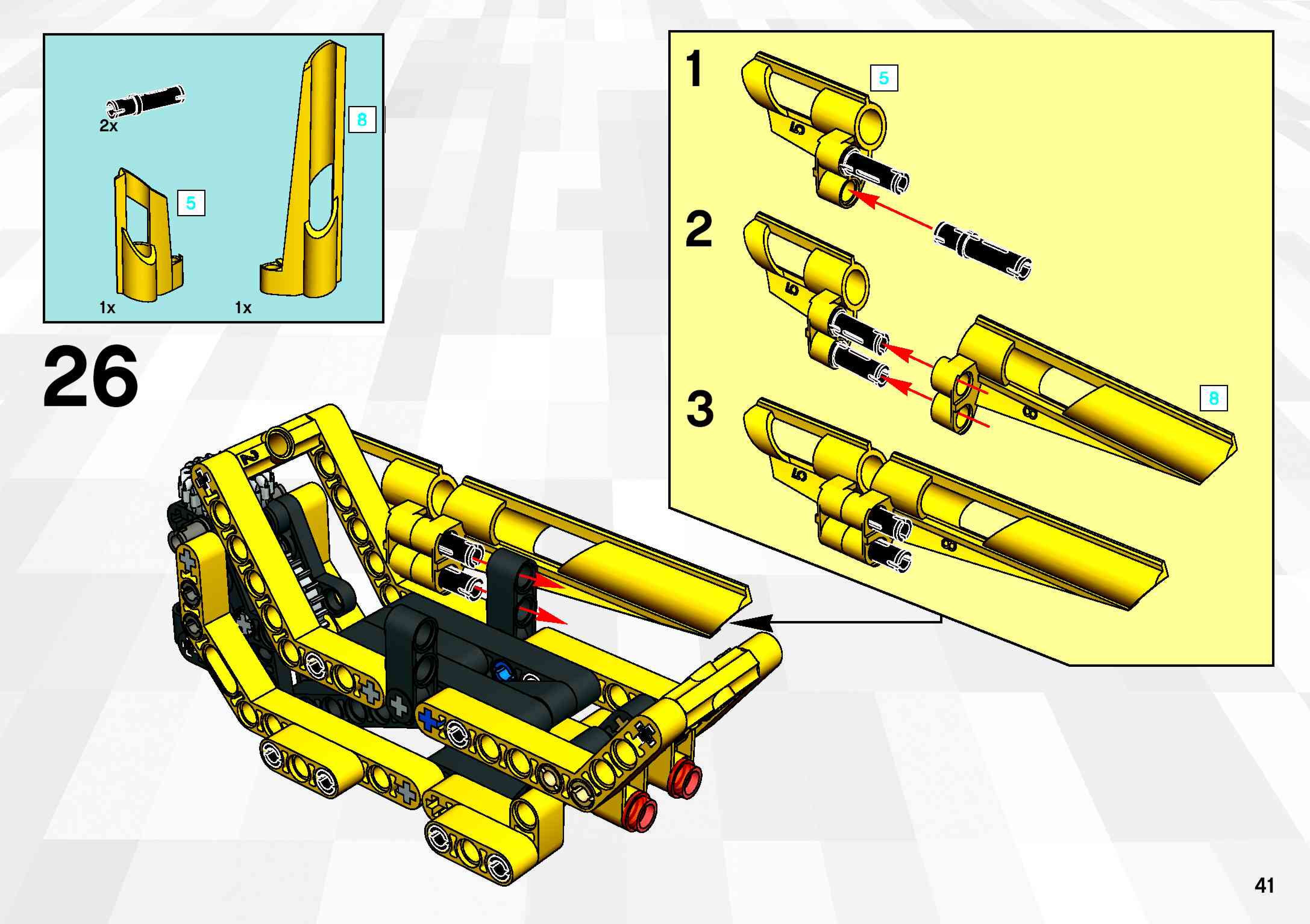 2x

8

5

1x

1x

26

1

5

2

8

3

41