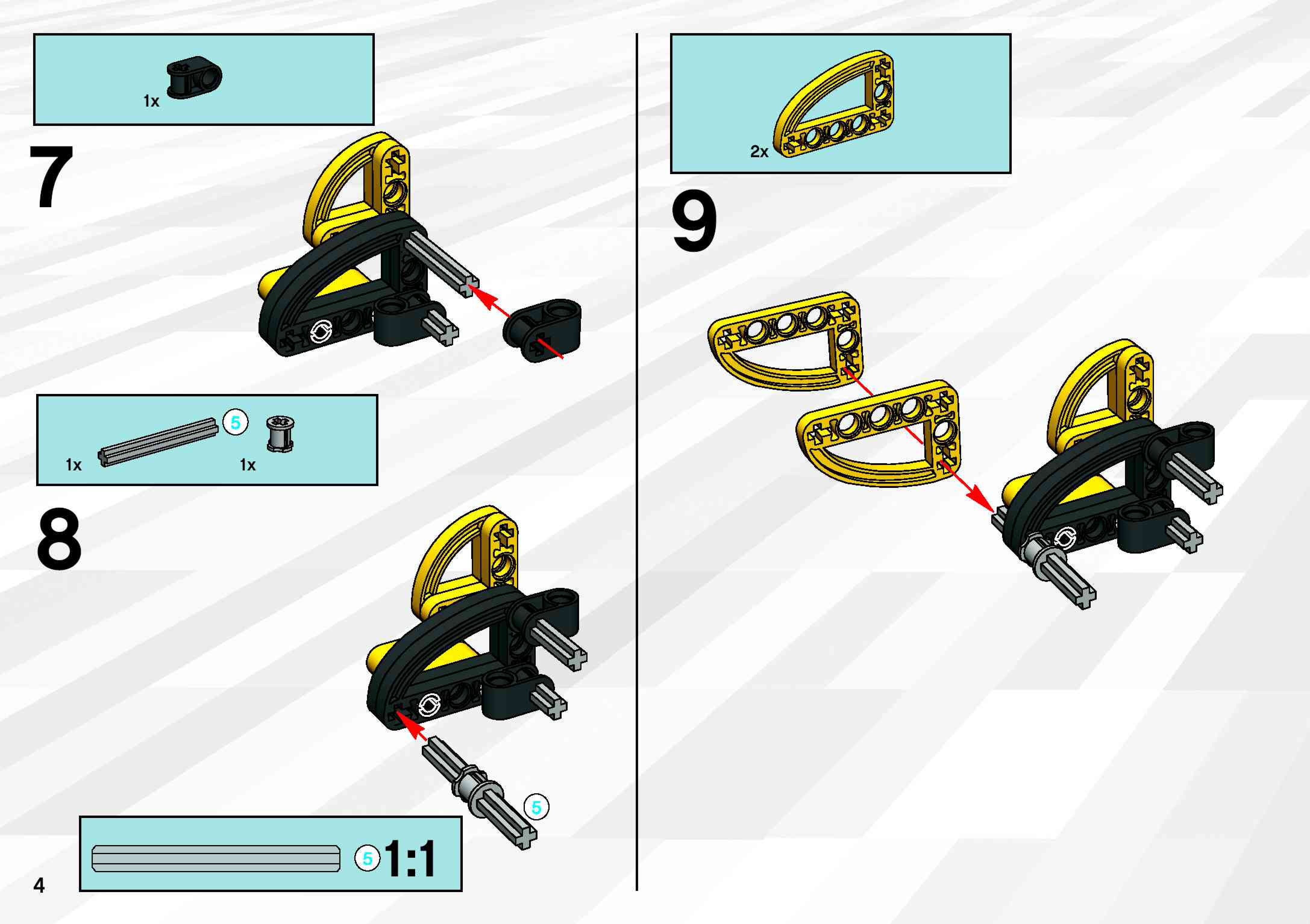 1x

7

1x
5
1x

8

5

5
1:1

4

2x

9