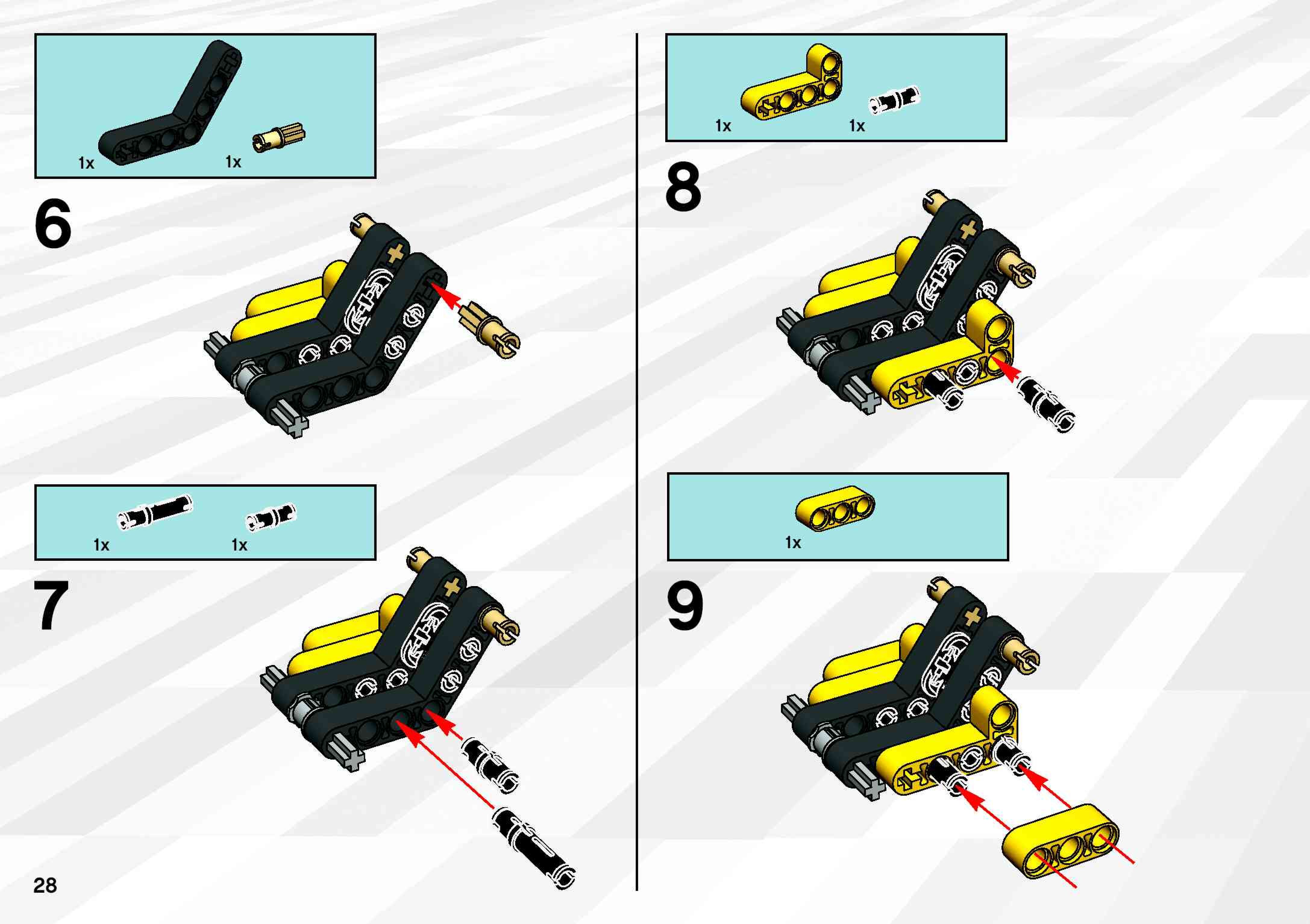 1x 1x

6

1x 1x

7

28

1x 1x

8

1x

9