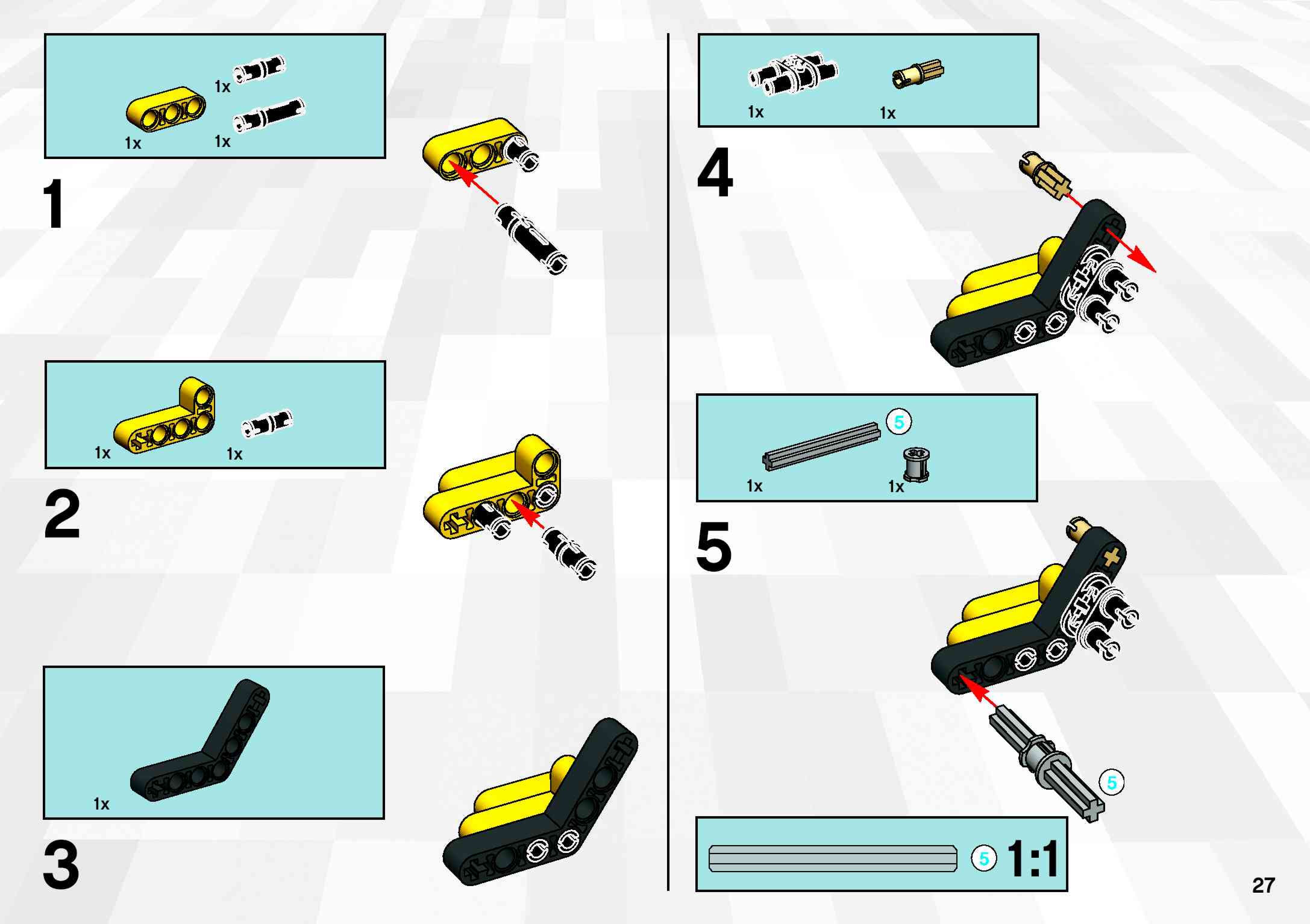 1x
1x
1x

1

1x
1x

2

1x

3

1x
1x

4

5
1x
1x

5

5

5
1:1

27