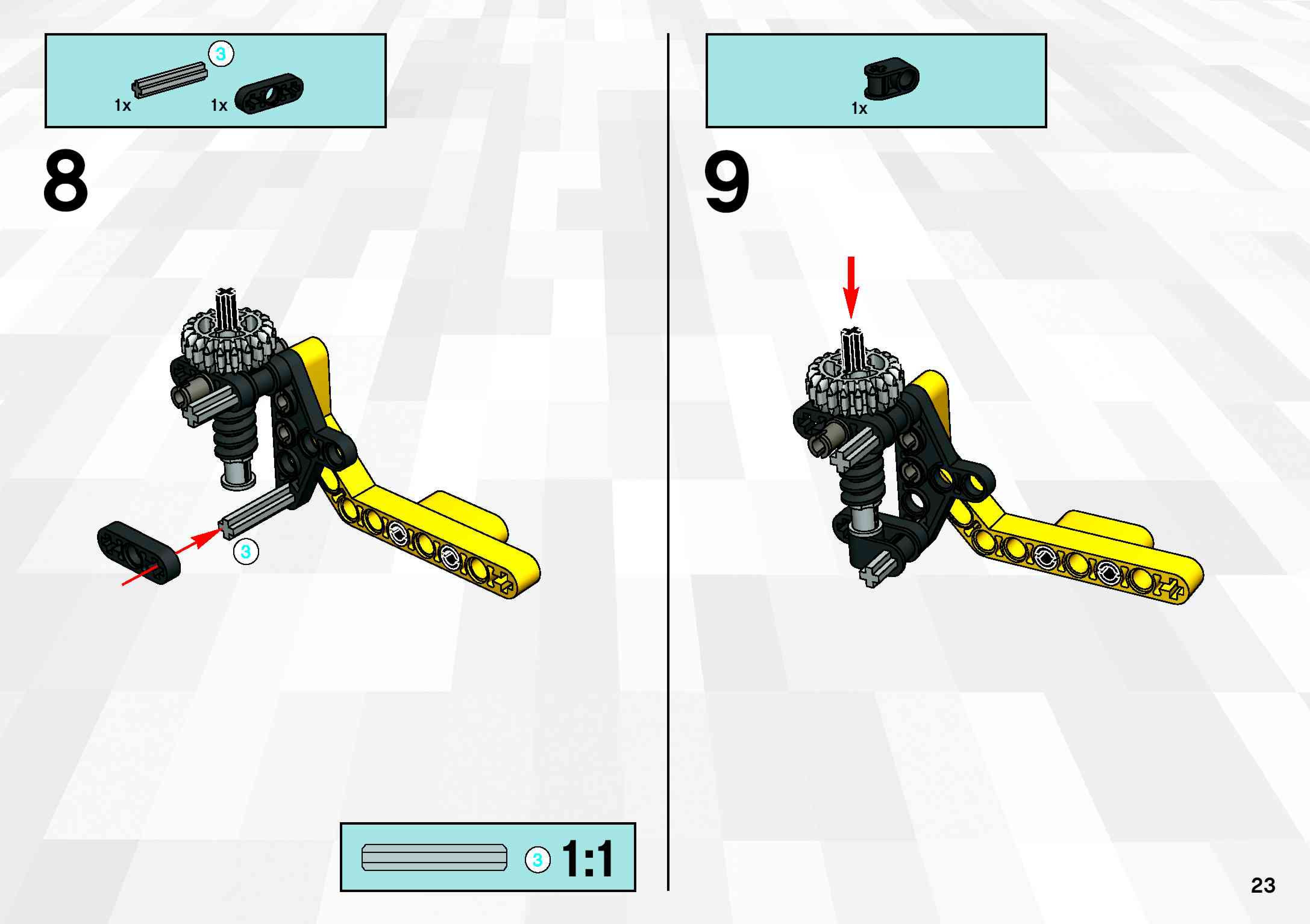 3
1x 1x

8

3

3 1:1

1x

9

23