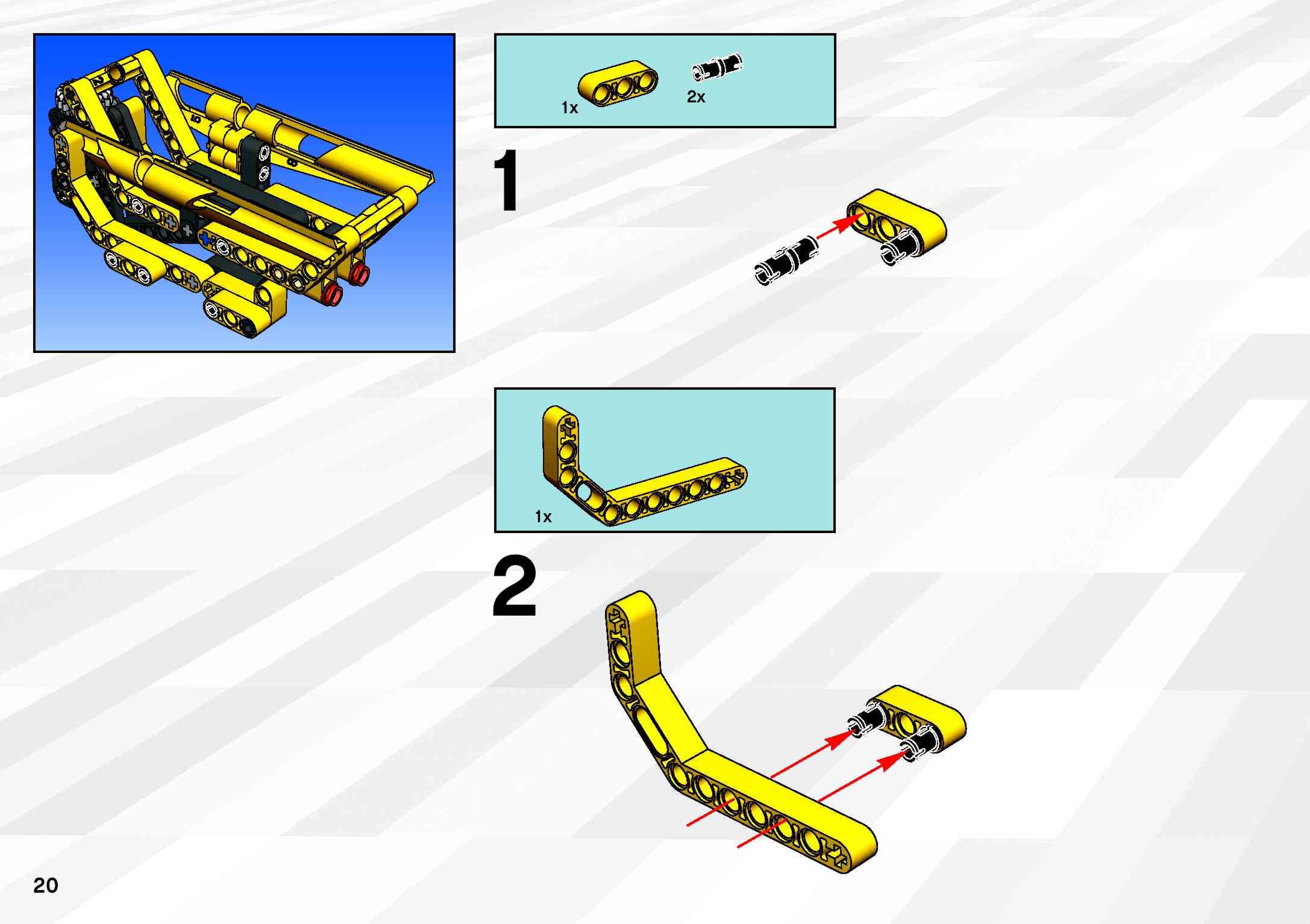 1x
2x

1

1x

2

20