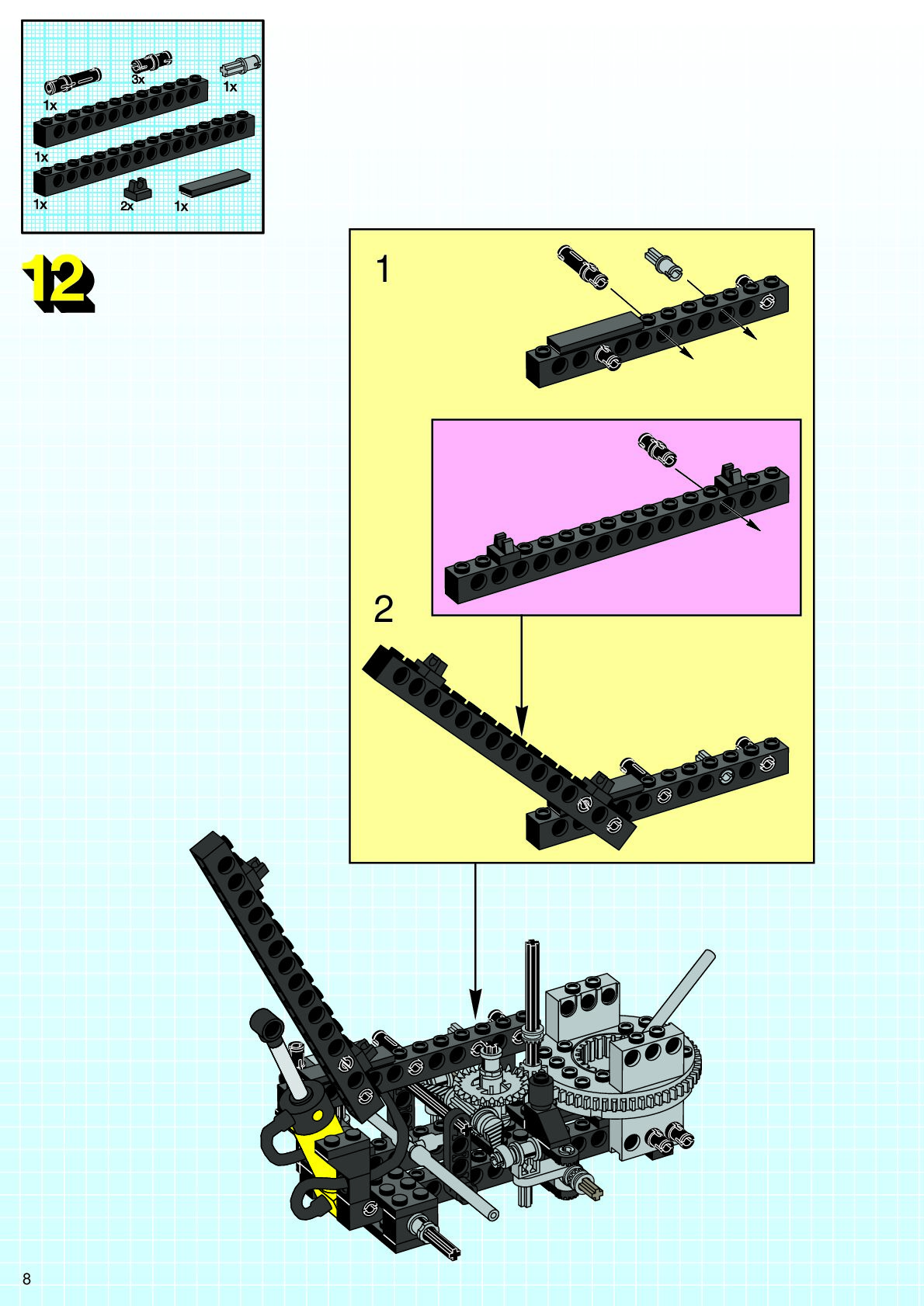 3x
1x
1x
1x
1x
2x
1x

12

1

2

8