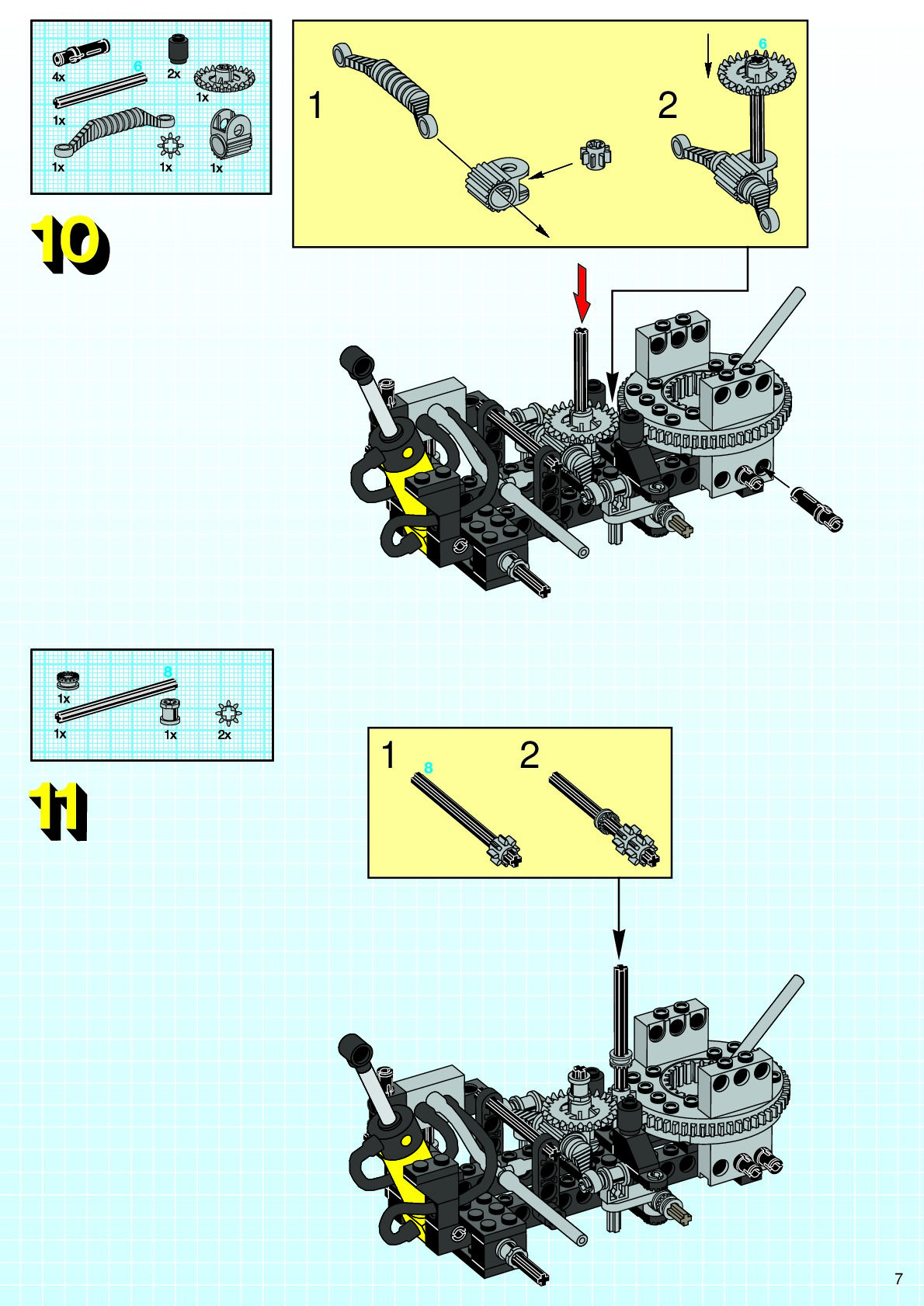 4x
6
2x
1x
1x
1x
1x
1x

10

1
2
6

1x
8
1x
1x
2x

11

1
8
2

7