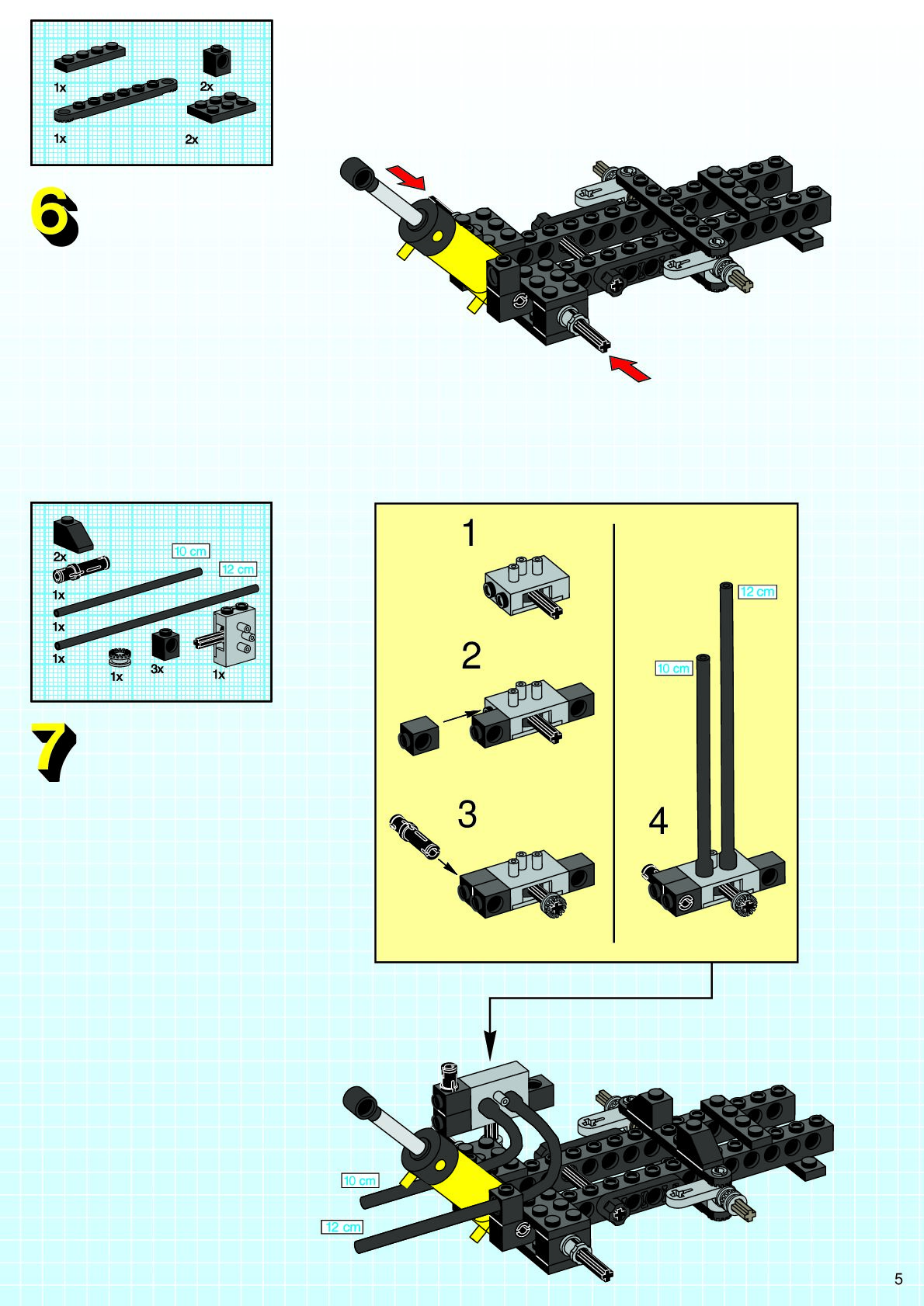 1x
2x
1x
2x

6

2x
10 cm
12 cm
1x
1x
1x
1x
3x
1x

7

1
2
3
4
12 cm
10 cm

10 cm
12 cm

5