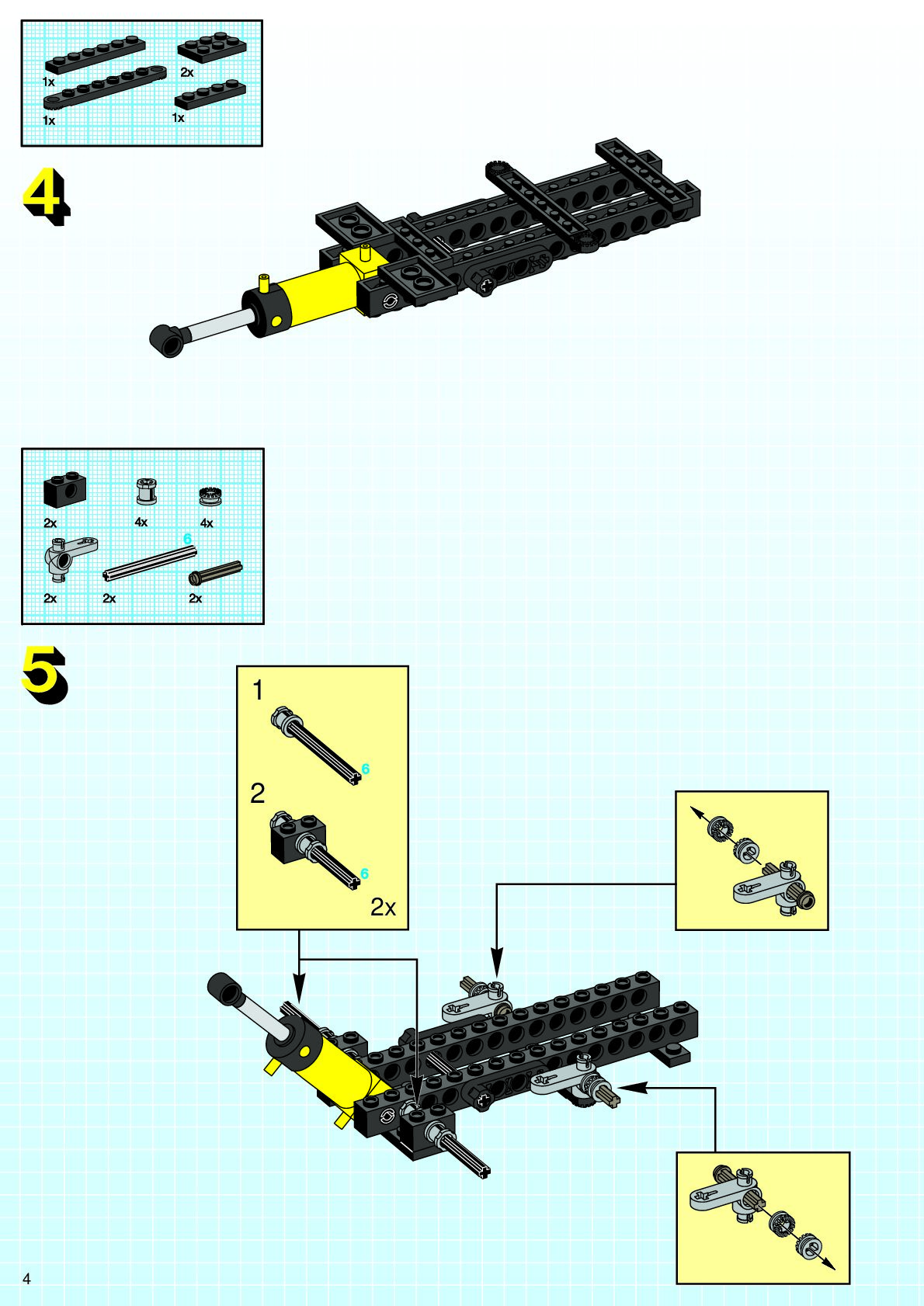 1x
2x
1x
1x

4

2x
4x
4x
6
2x
2x
2x

5

1
6
2
6
2x

4