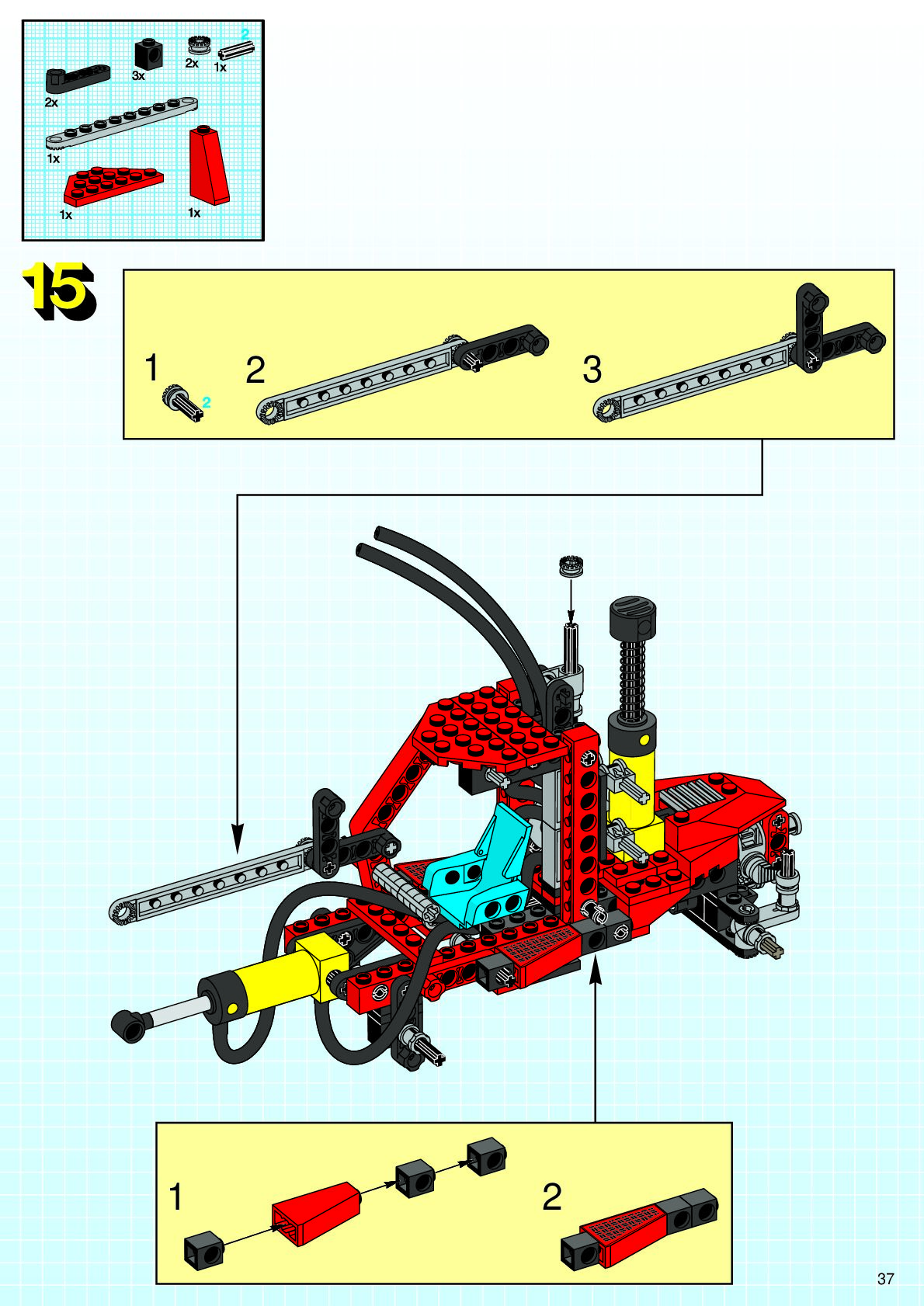 2x
3x
2x
2
1x
1x
1x
1x

15

1
2
2
3

1
2

37