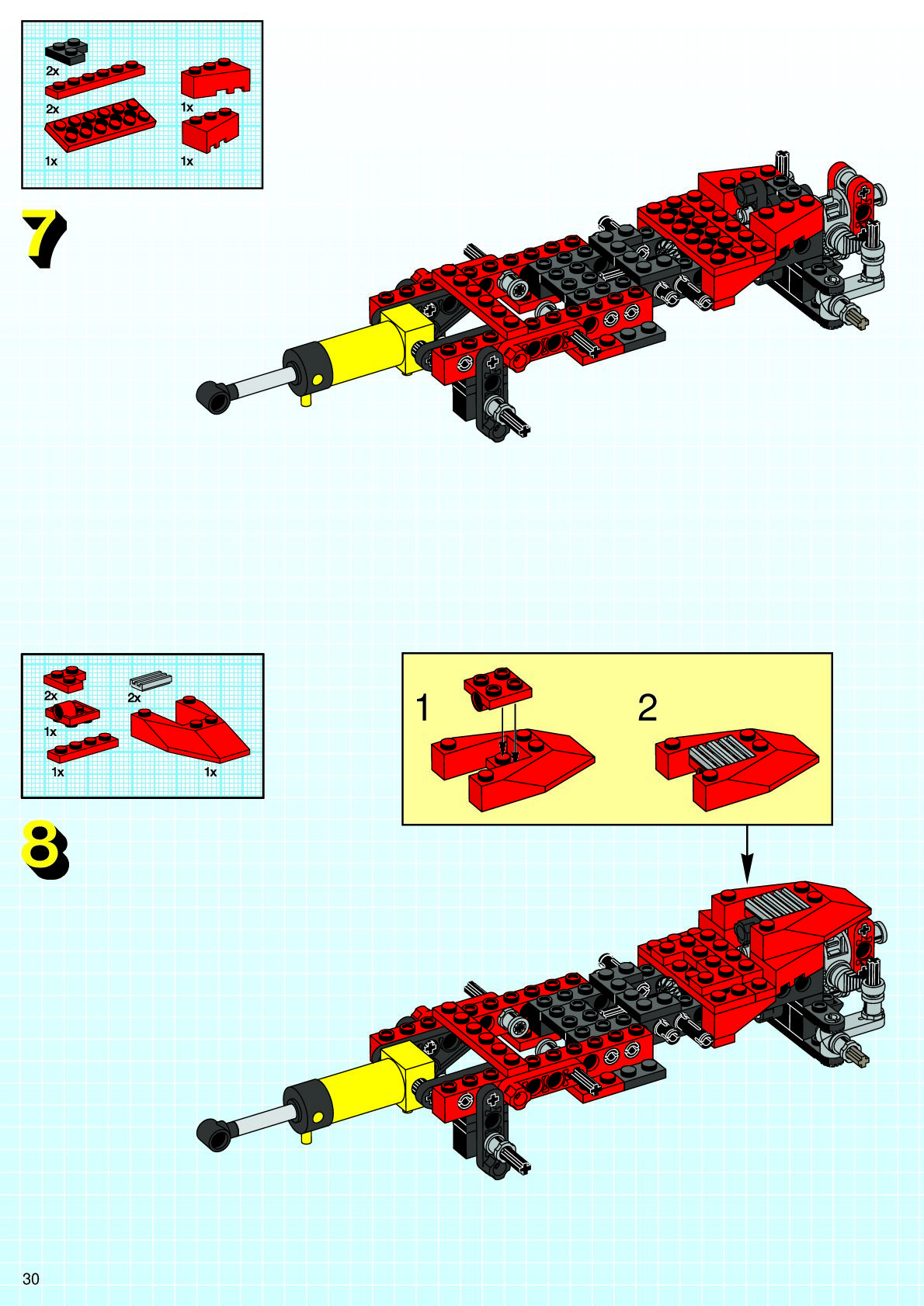 2x
2x
1x
1x
1x

7

2x
2x
1x
1x
1x

8

1
2

30