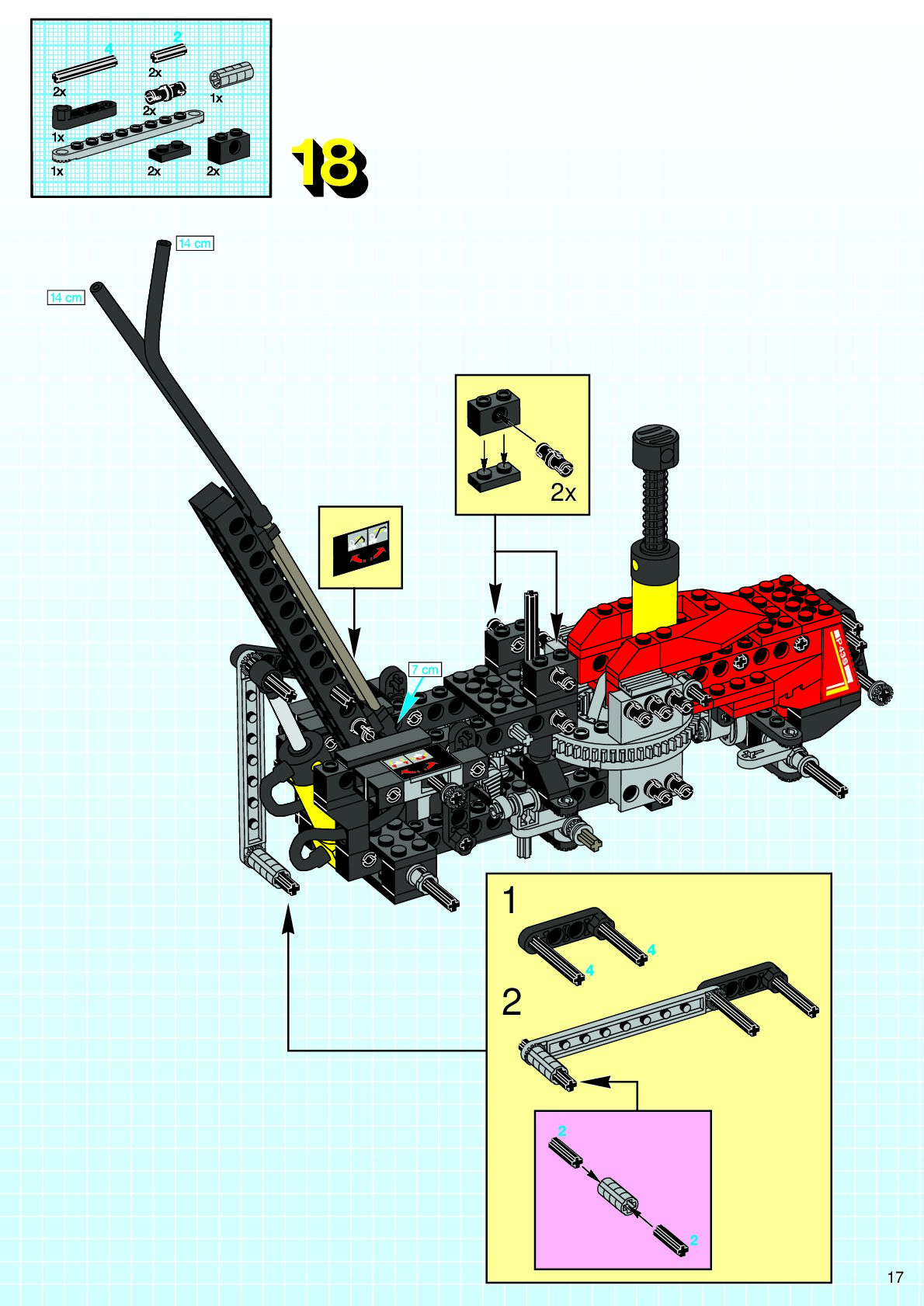 4
2x
2
2x
2x
1x
1x
1x
2x
2x

18

14 cm
14 cm
2x
7 cm
P 439

1
4
4
2
2
2

17