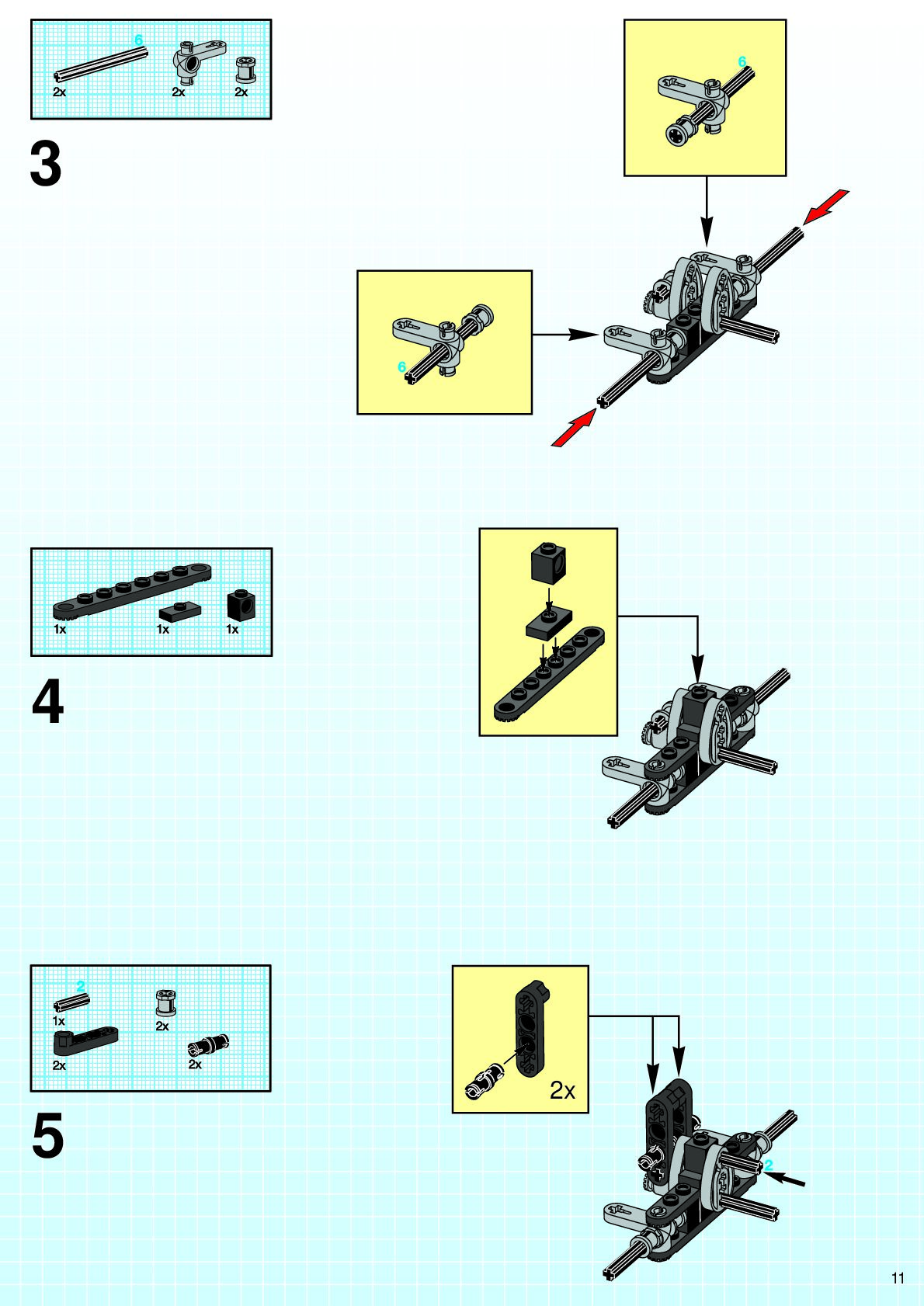 6
2x 2x 2x

3

6

6

1x 1x 1x

4

2
1x 2x
2x 2x

5

2x

2

11