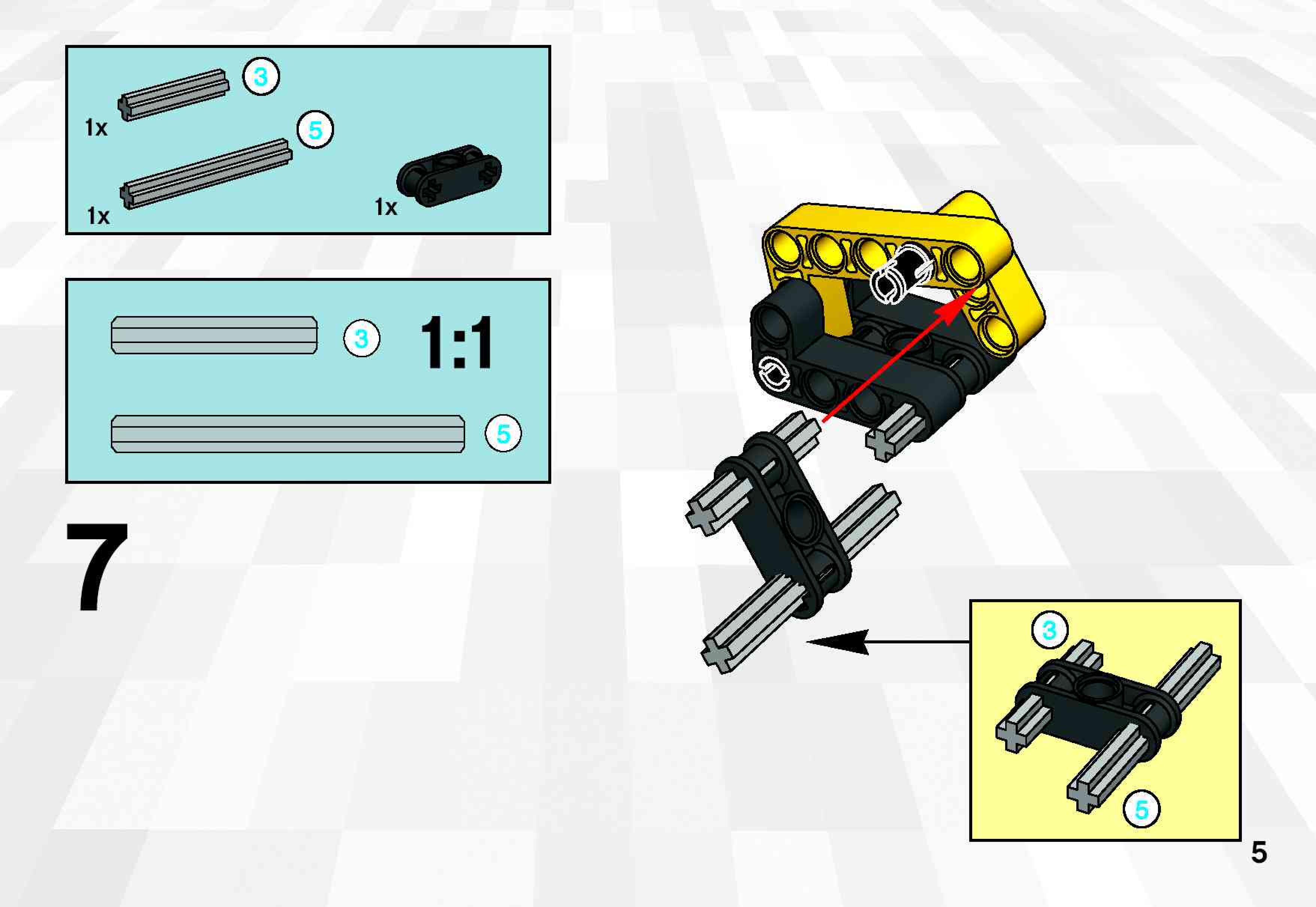 3
1x
5
1x
1x

3
1:1
5

7

3
5

5