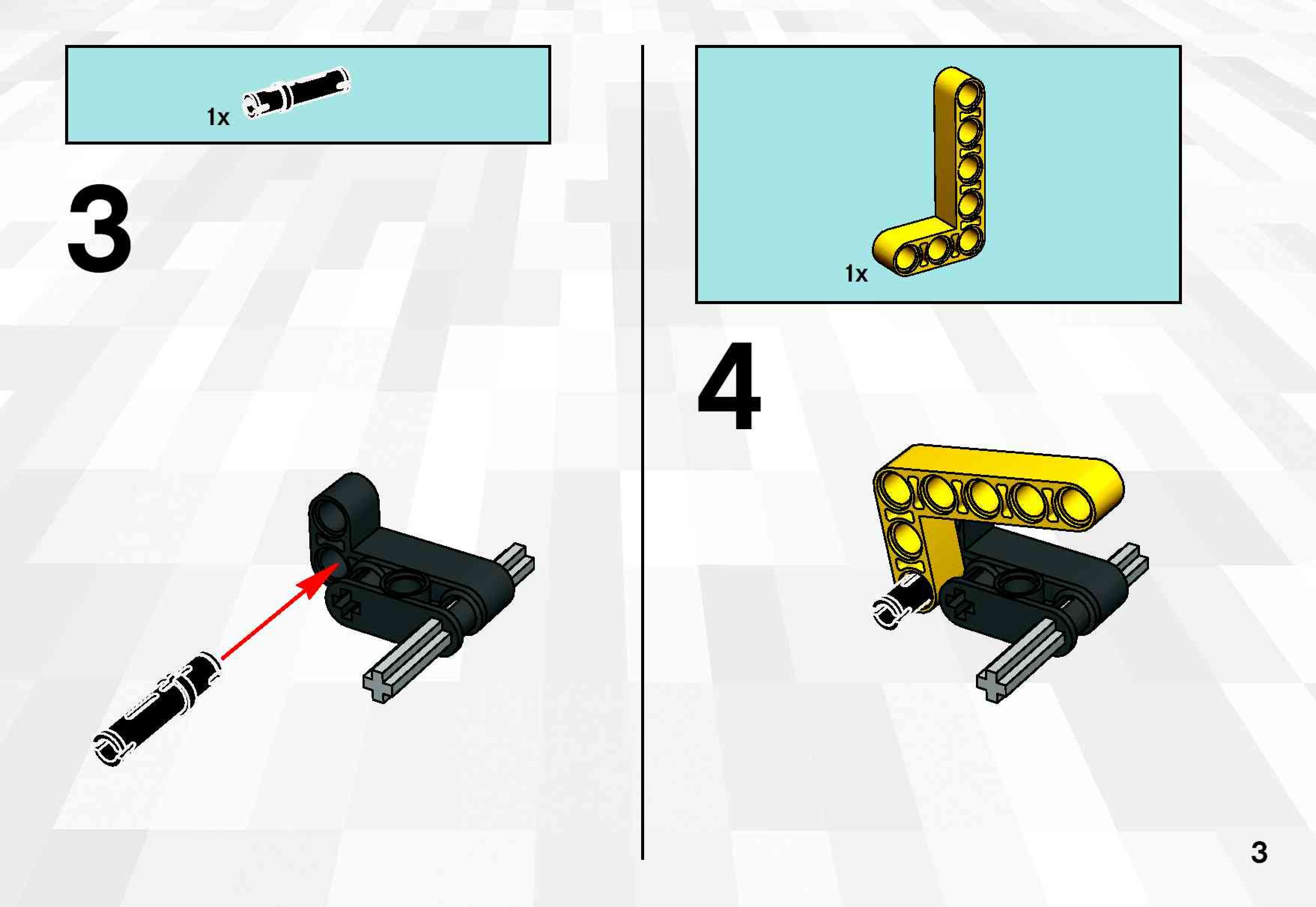 1x

3

1x

4

3