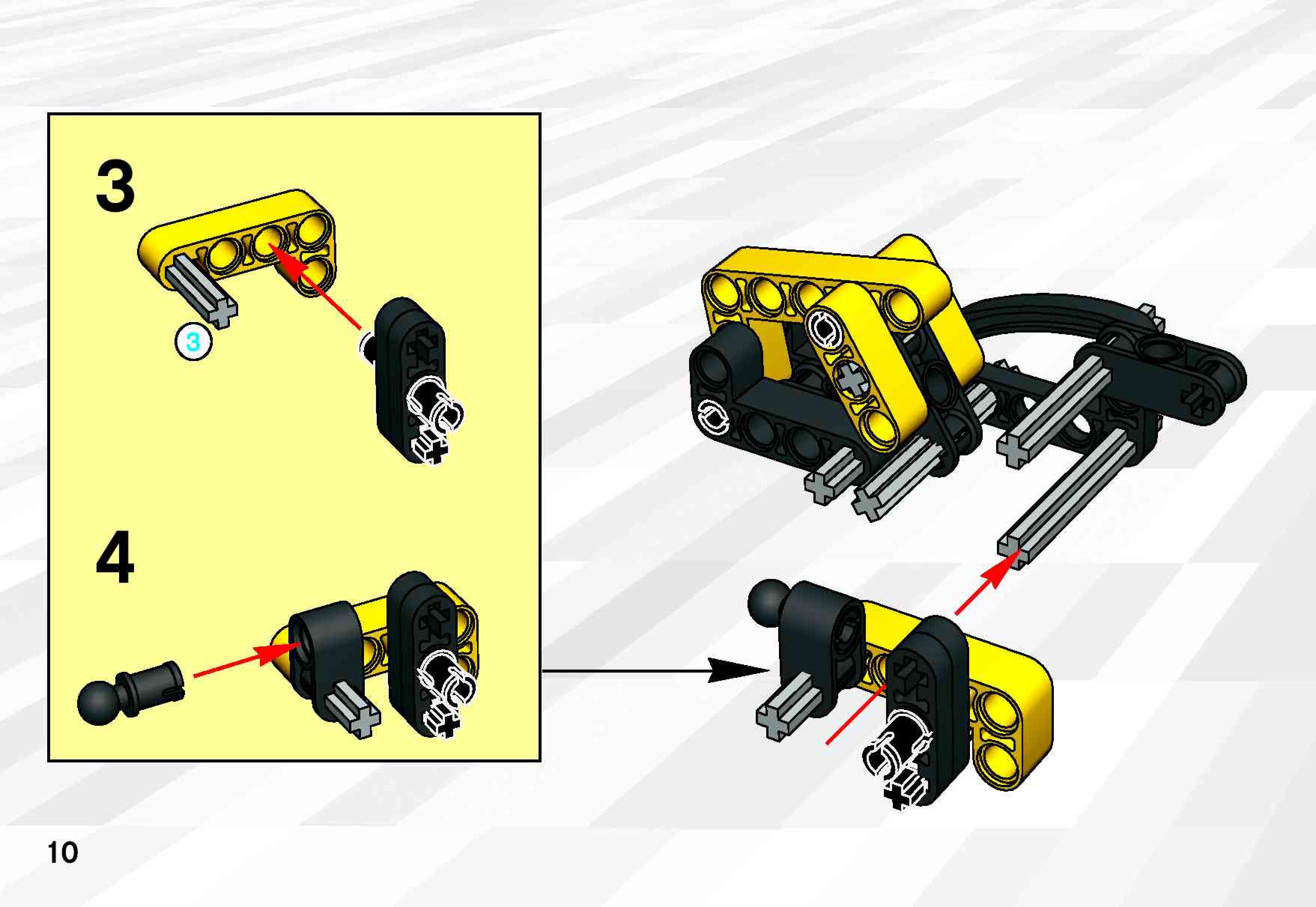 3

3

4

10