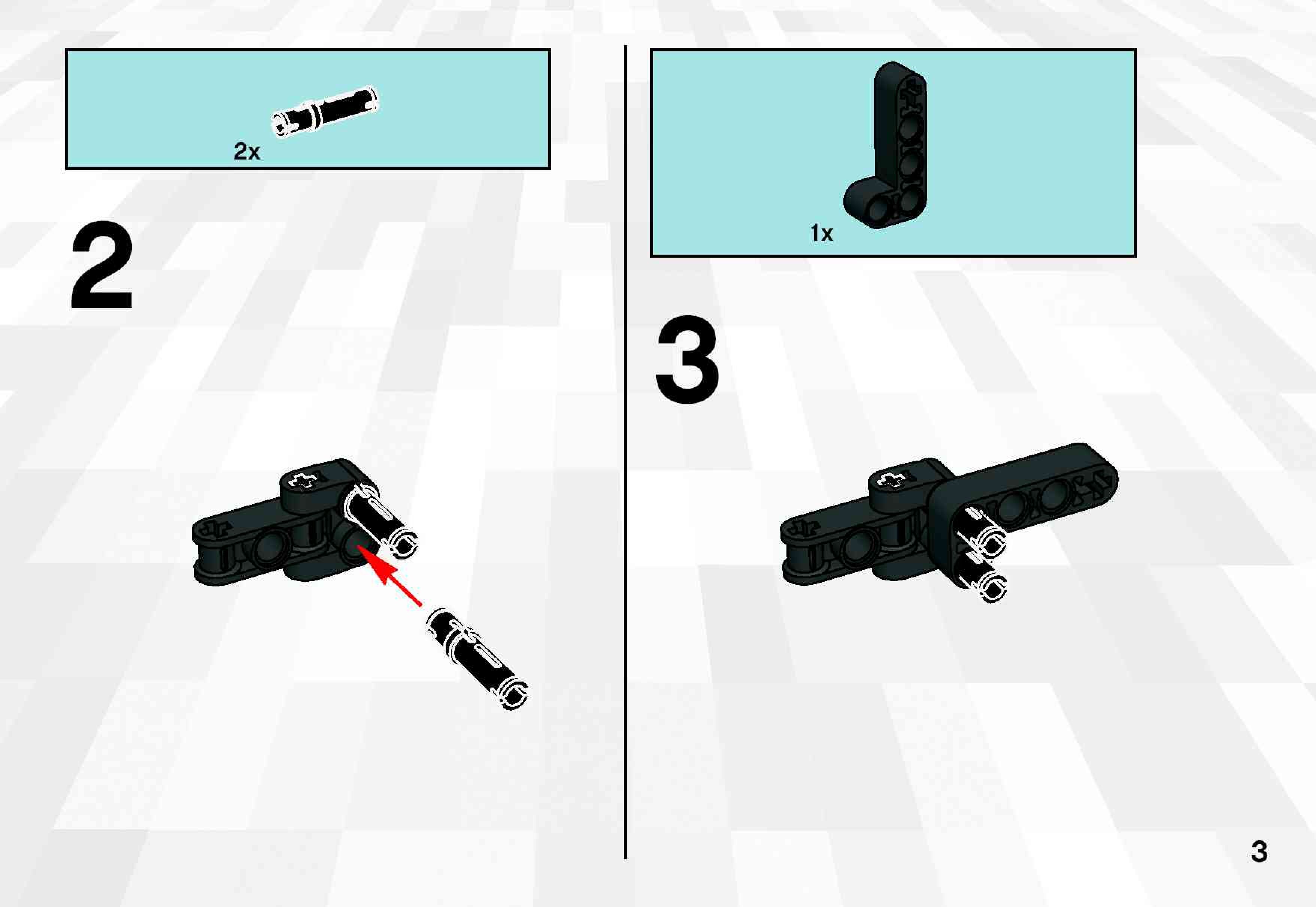 2x

2

1x

3

3