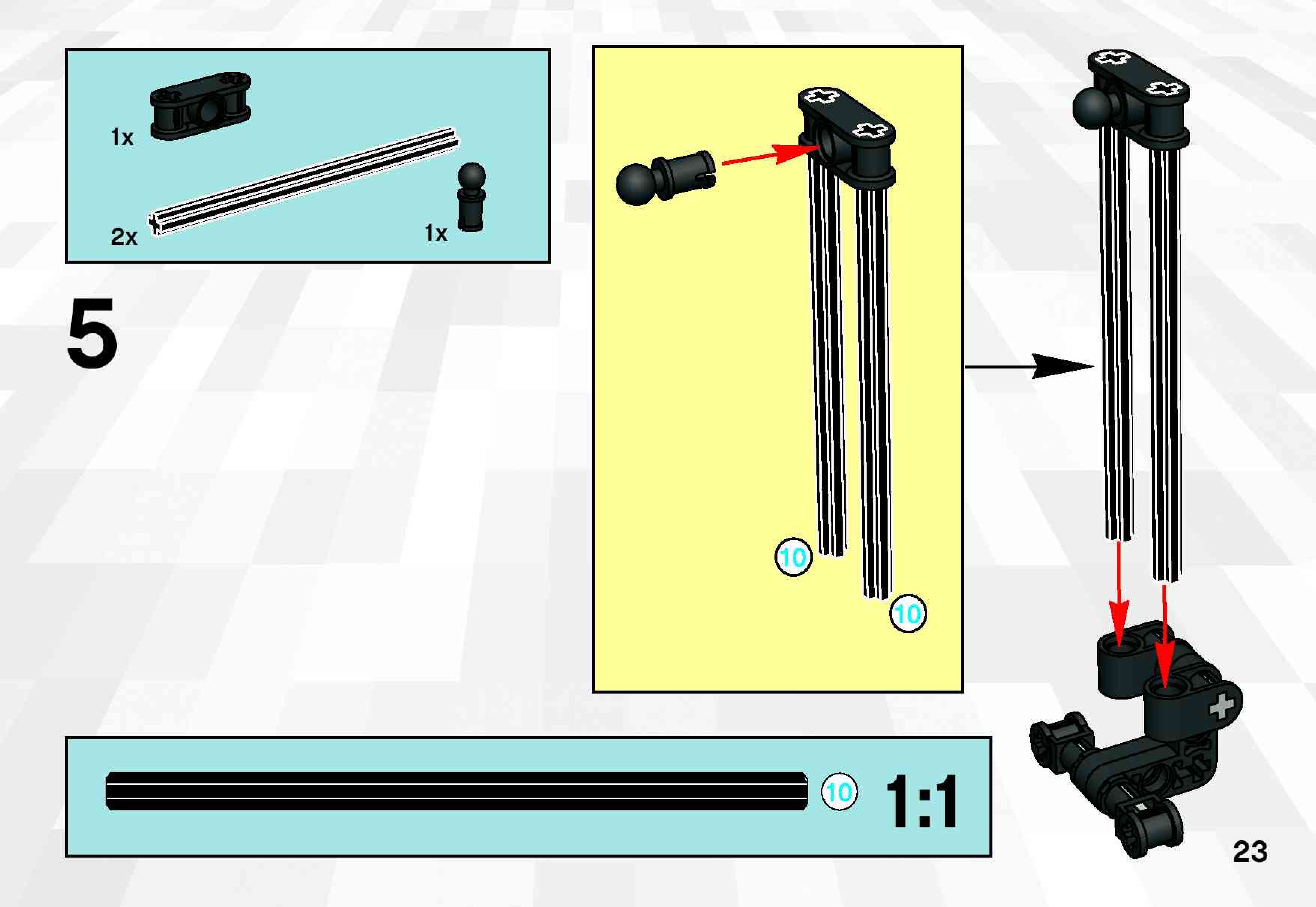 1x

2x

1x

5

10

10

10

1:1

23