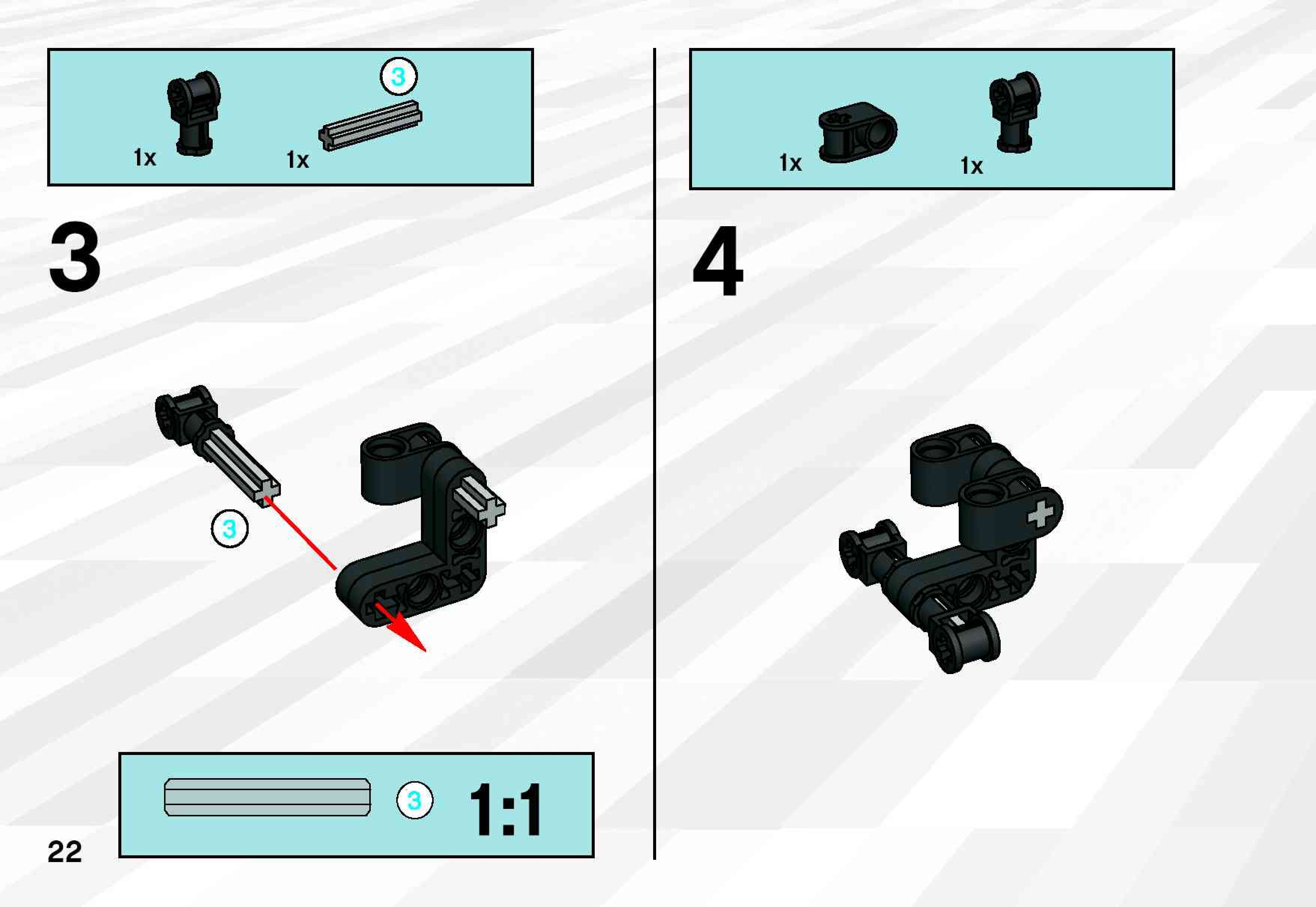 1x

3

1x

3

3

3

1:1

22

1x

1x

4