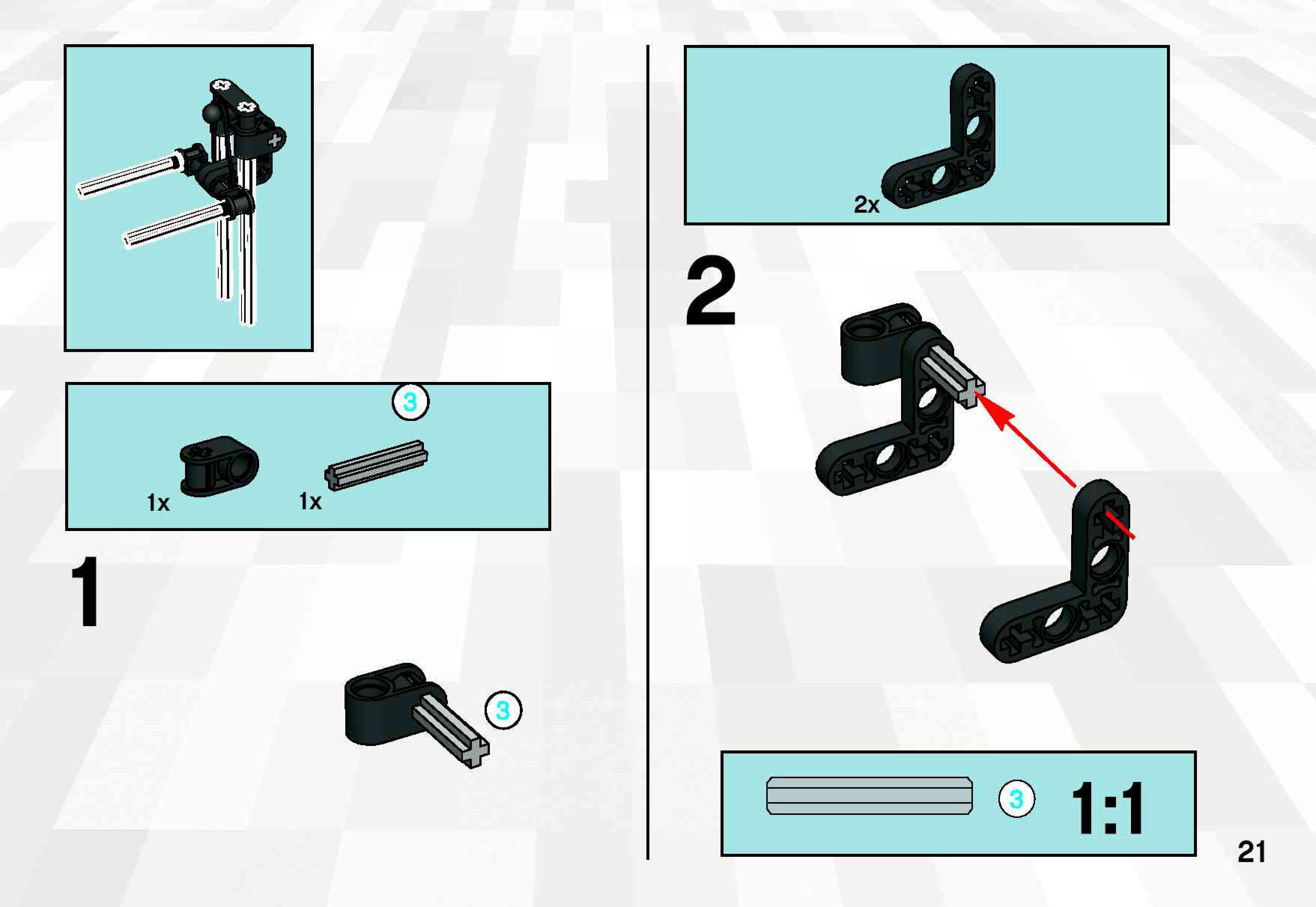 3

1x

1x

1

3

2x

2

3

1:1

21