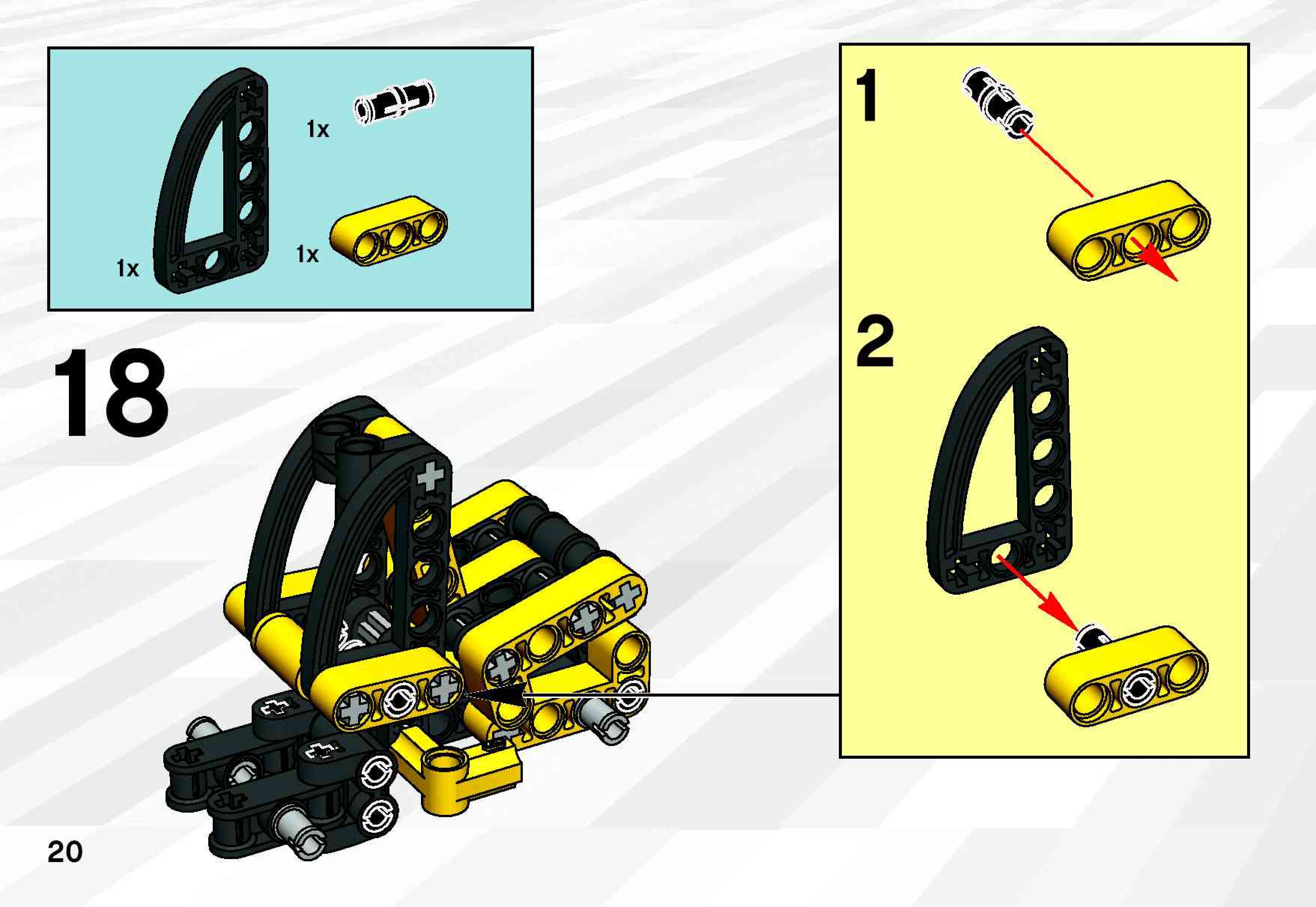 1x

1x

1x

18

1

2

20