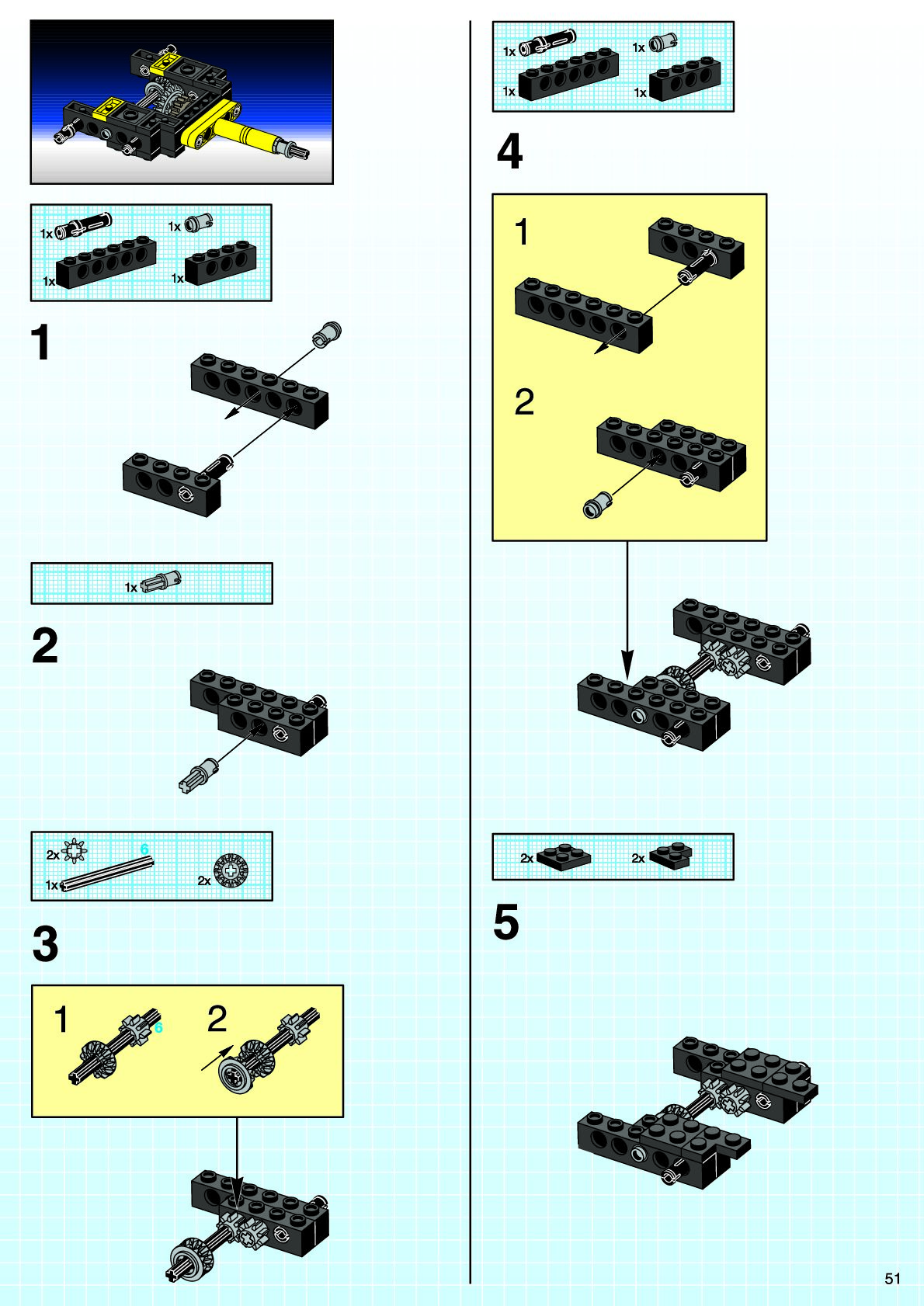 1x
1x
1x
1x

1

1x

2

2x
6
1x
2x

3

1
6
2

1x
1x
1x
1x

4

1

2

2x
2x

5

51