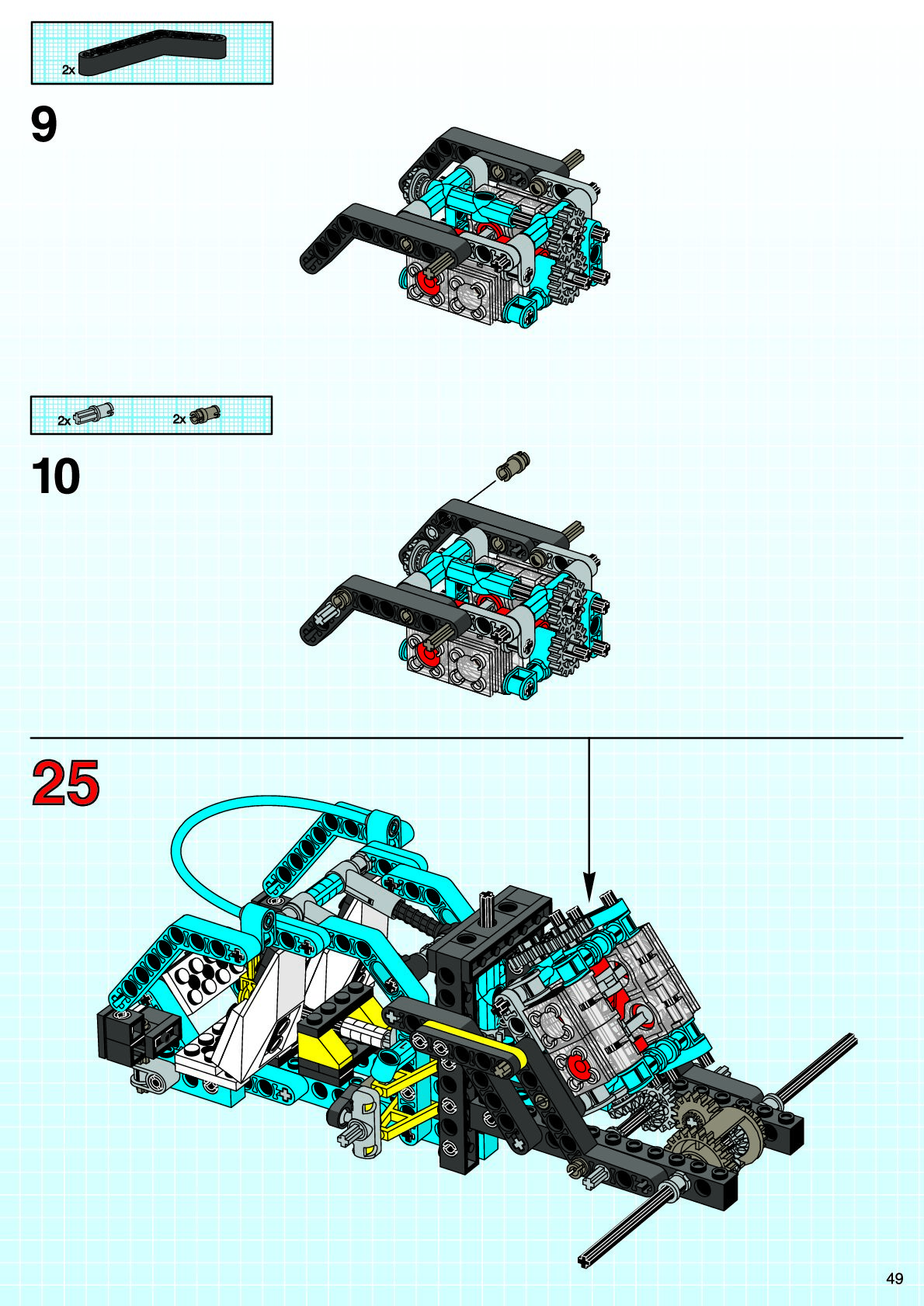 2x

9

2x 2x

10

25

49