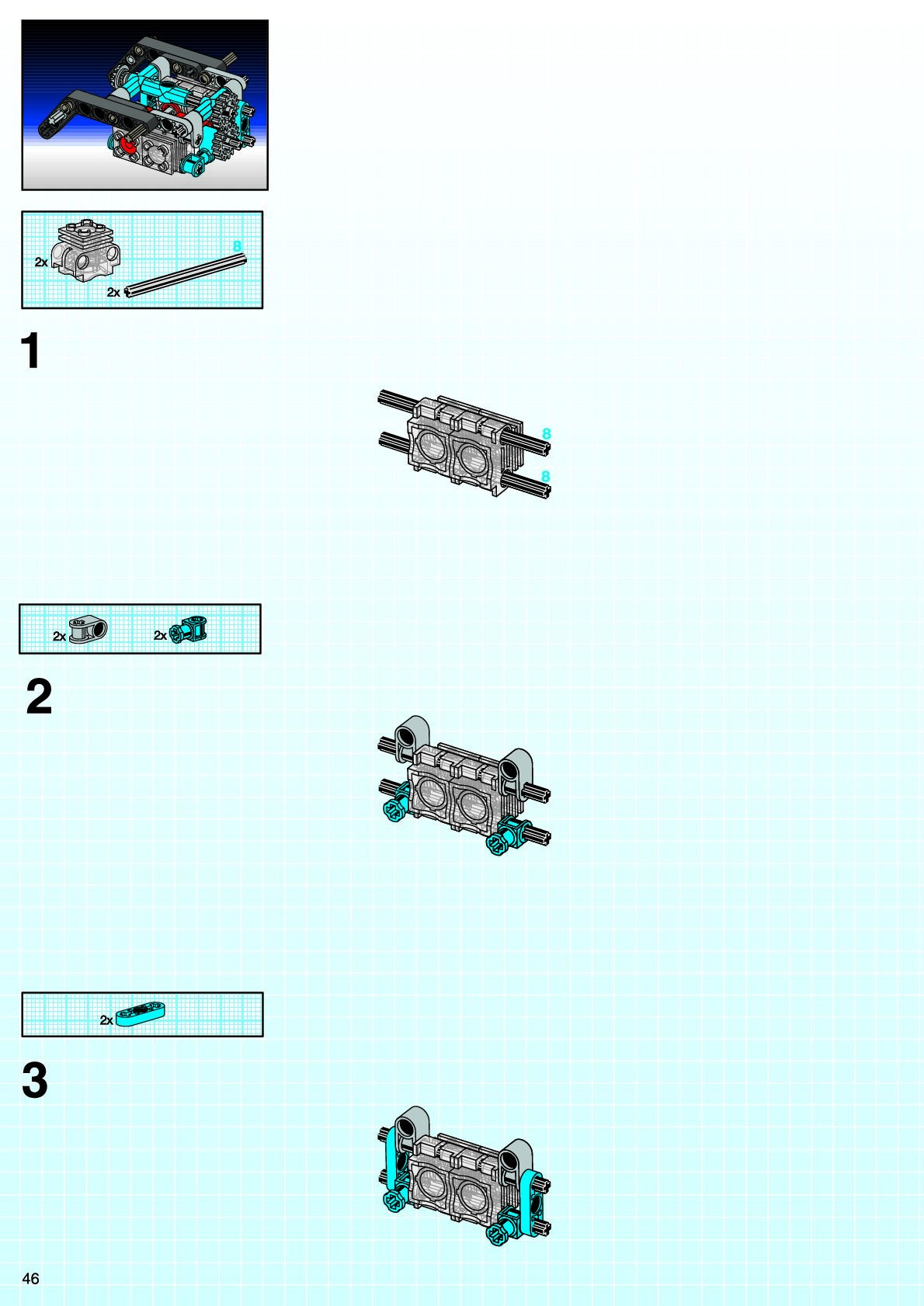 2x
8
2x

1

8
8

2x
2x

2

2x

3

46