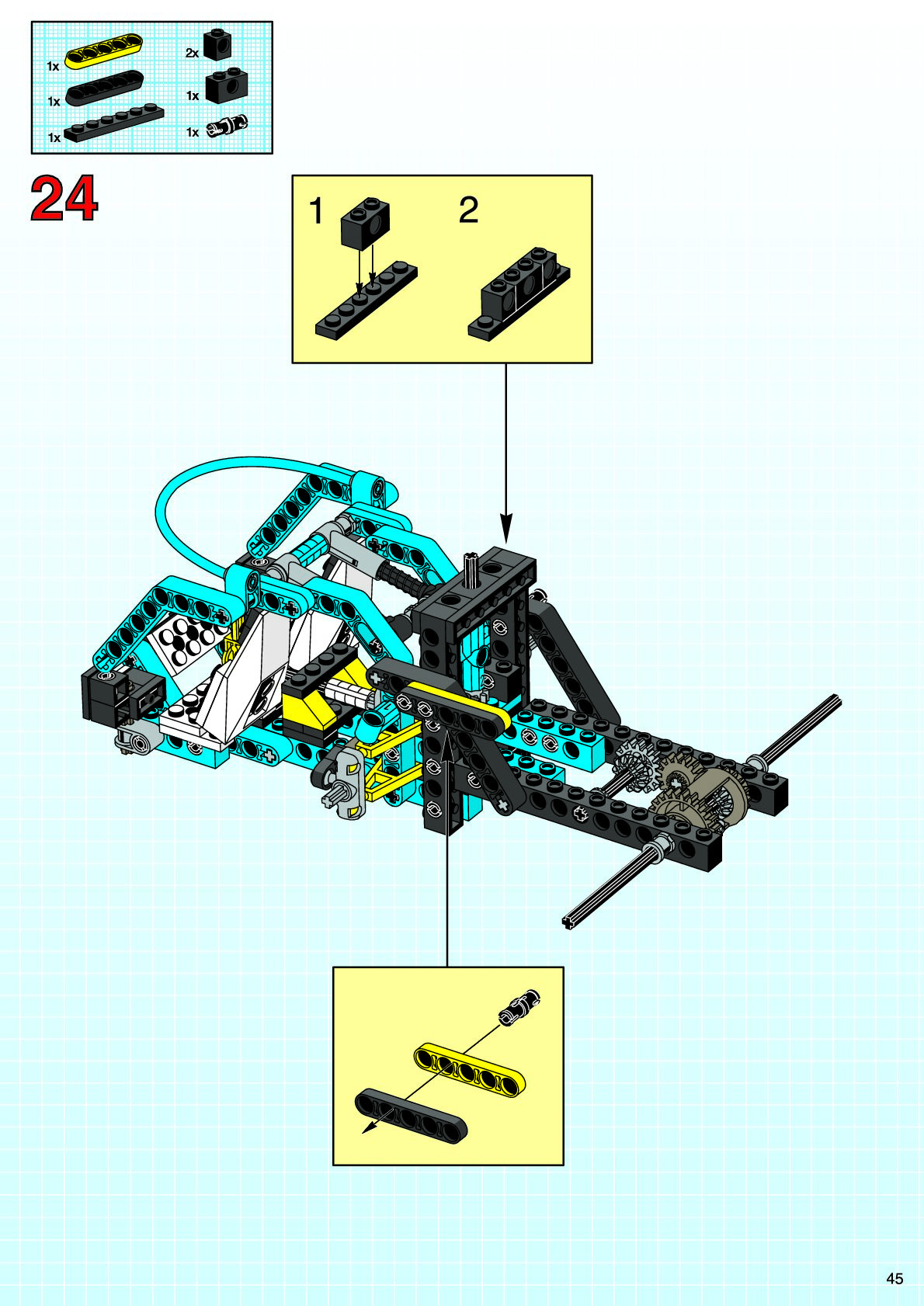 1x
1x
1x
2x
1x
1x

24

1 2

45