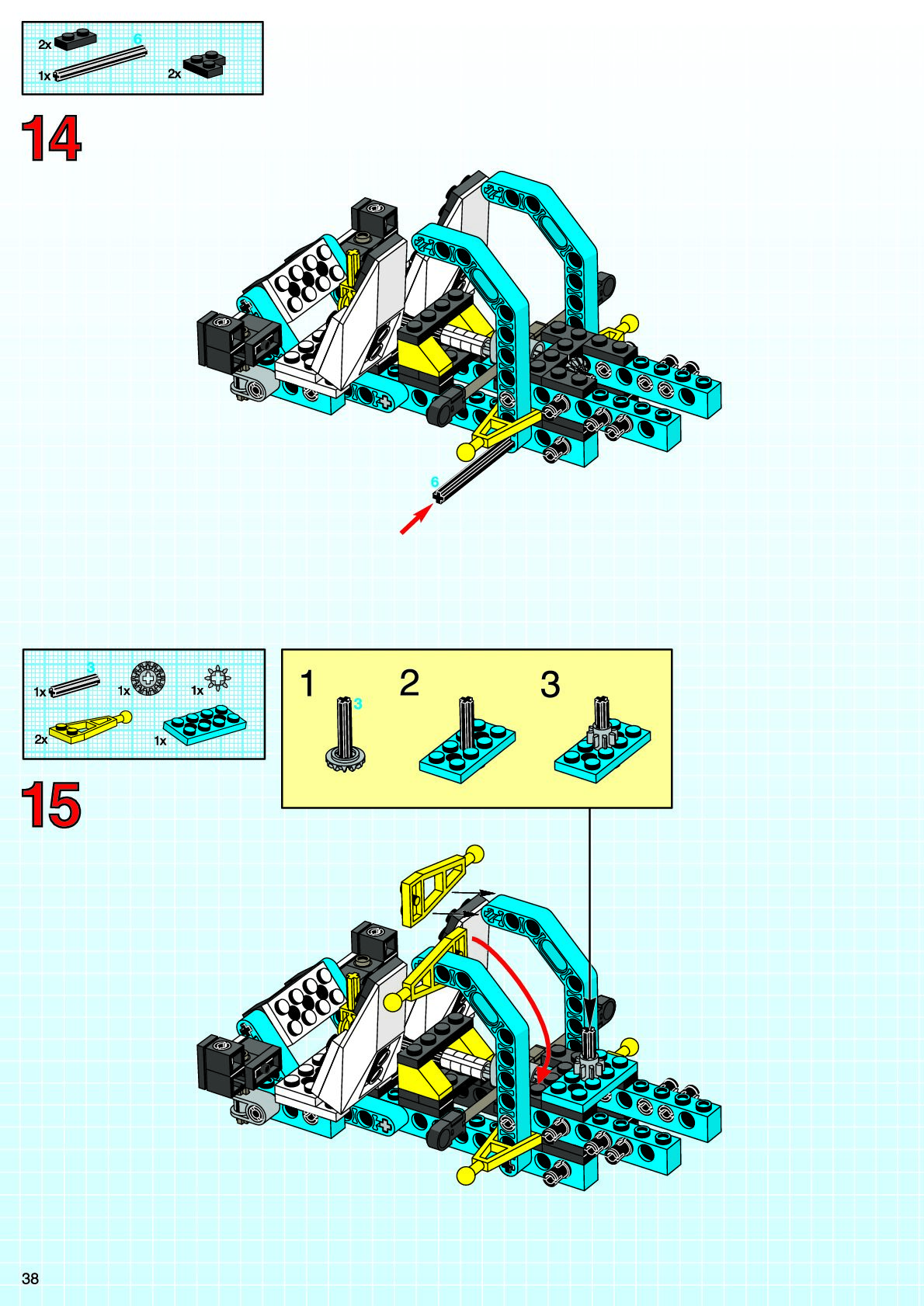 2x
6
1x
2x

14

6

3
1x
1x
1x
2x
1x

1
3
2
3

15

38