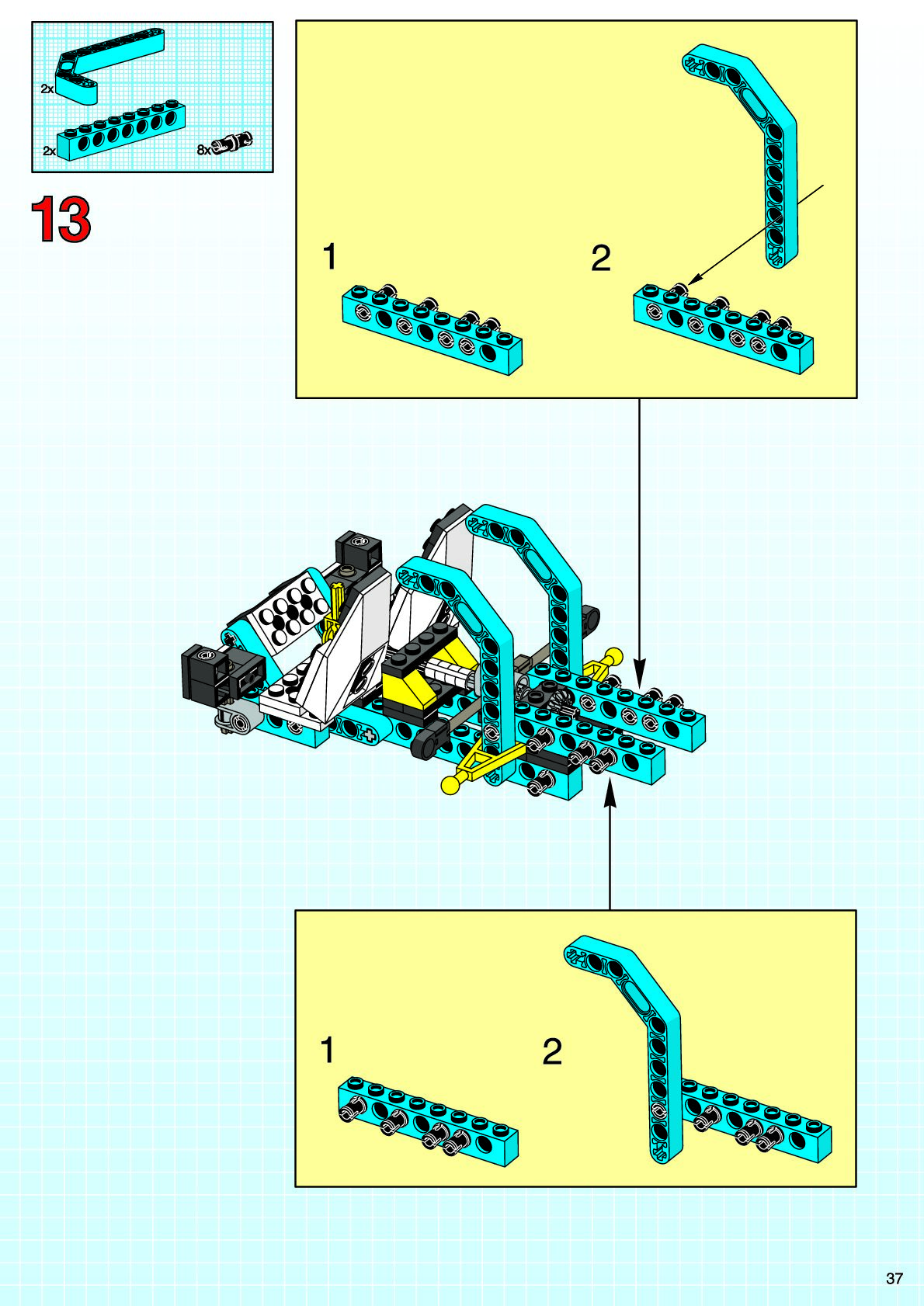 2x
2x
8x
13
1
2
1
2
37