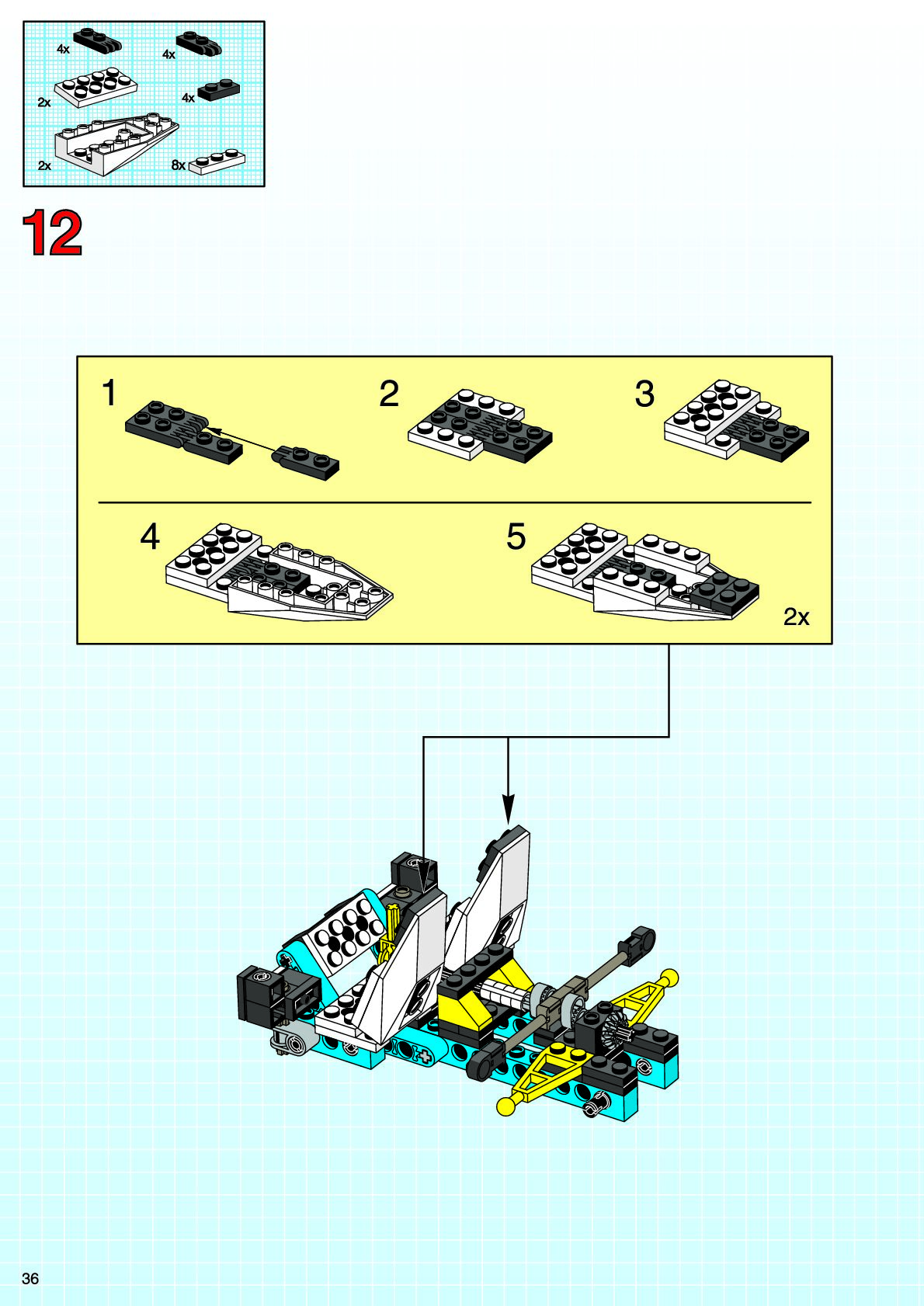 4x
4x
2x
4x
2x
8x

12

1
2
3
4
5
2x

36