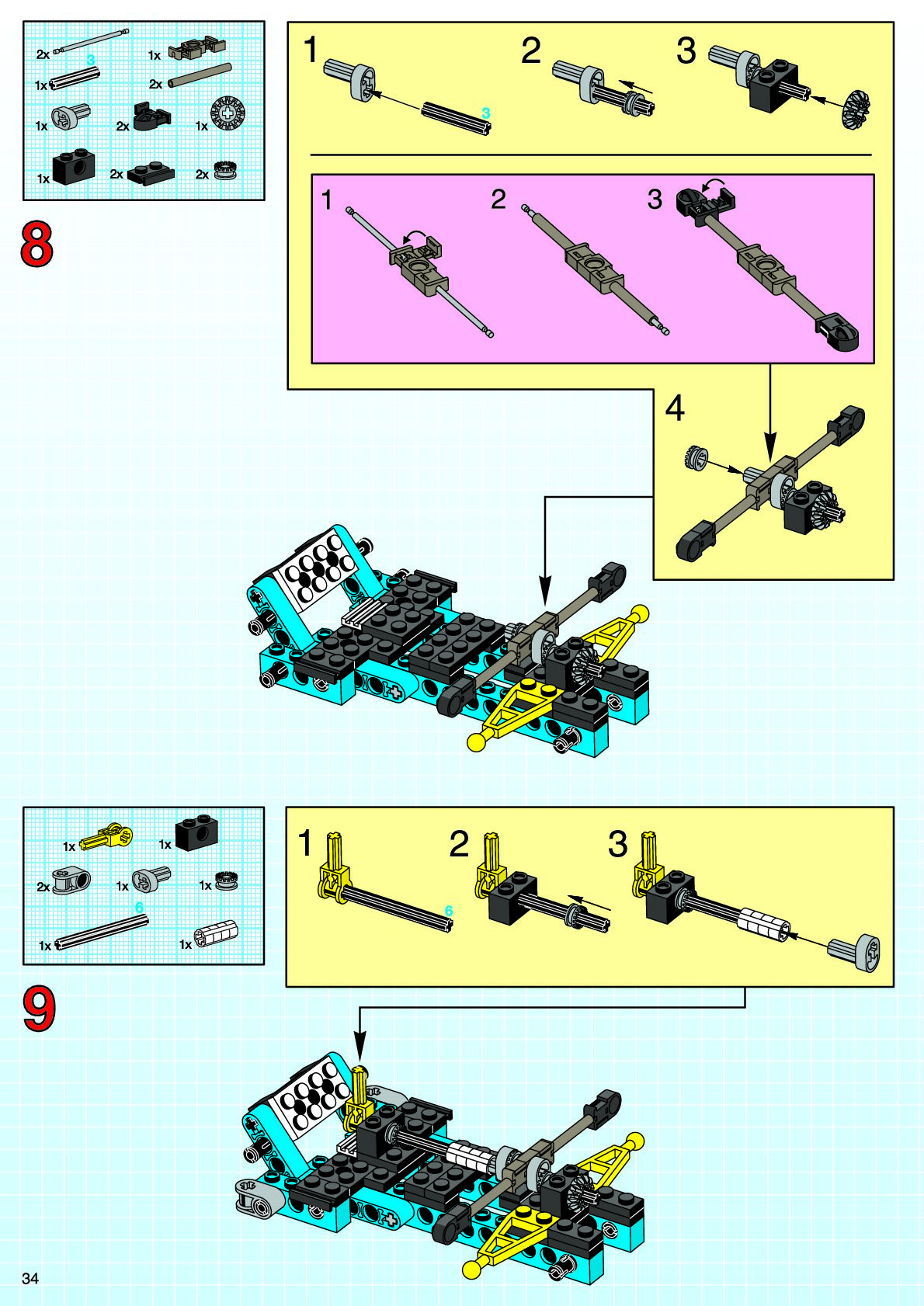 2x
3
1x
1x
2x
1x
2x
1x
1x
2x
2x

8

1
3
2
3

1
2
3

4

1x
1x
2x
1x
1x
6
1x
1x

9

1
6
2
3

34