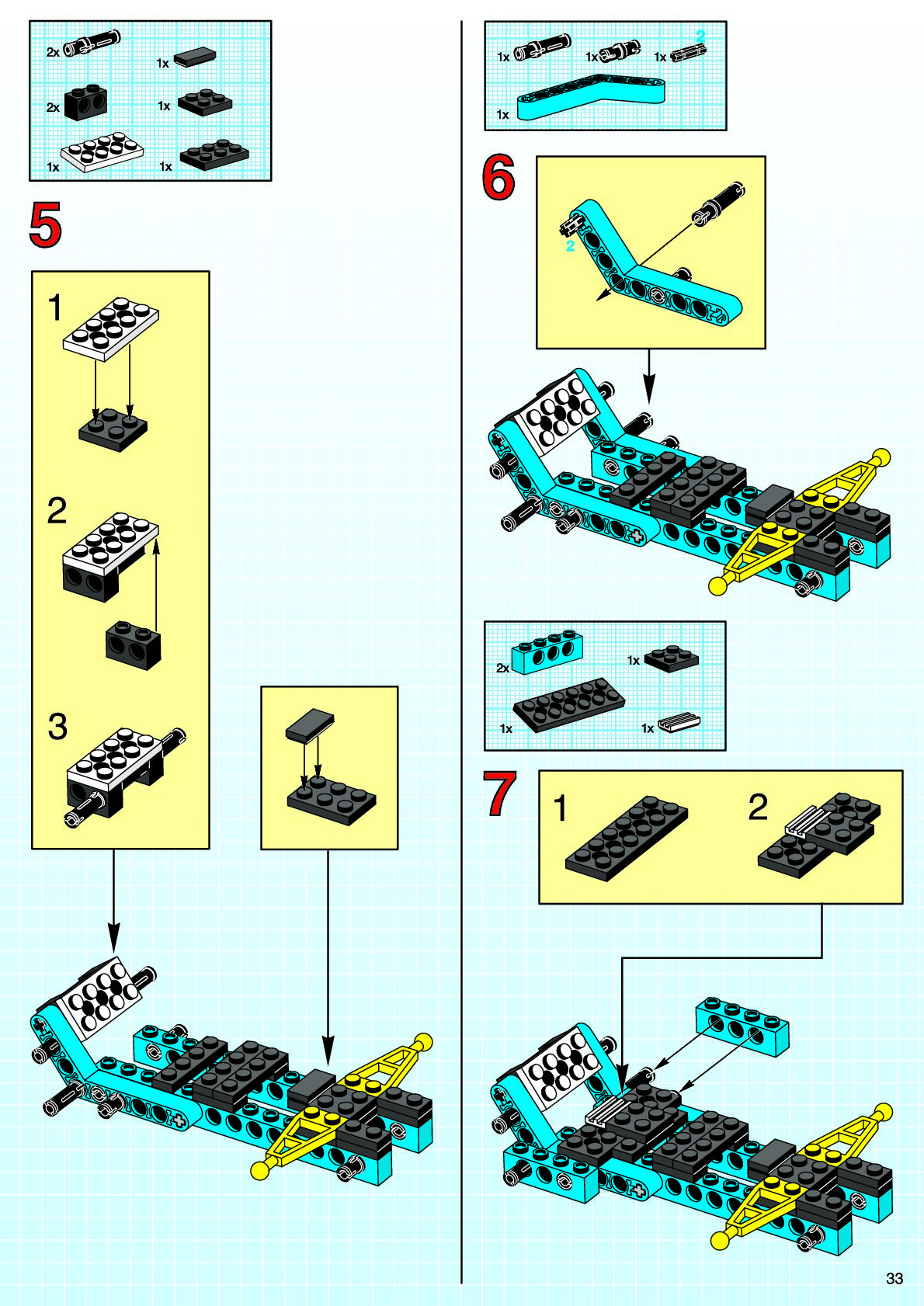 2x
1x
2x
1x
1x
1x

5

1

2

3

1x
1x
1x 2
1x

6

2

2x
1x
1x
1x

7

1
2

33