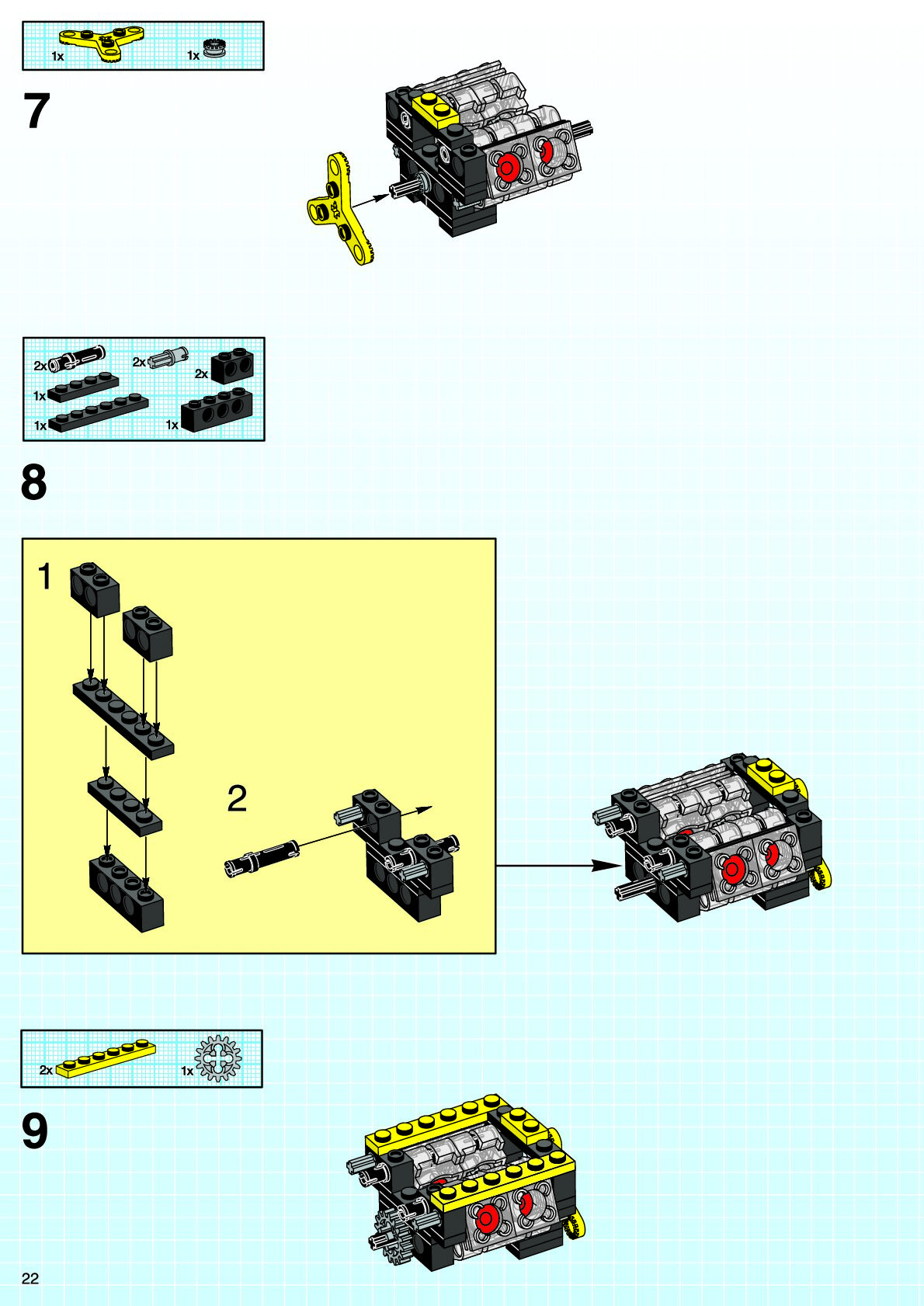 1x 1x

7

2x 2x 2x
1x
1x 1x

8

1

2

2x 1x

9

22