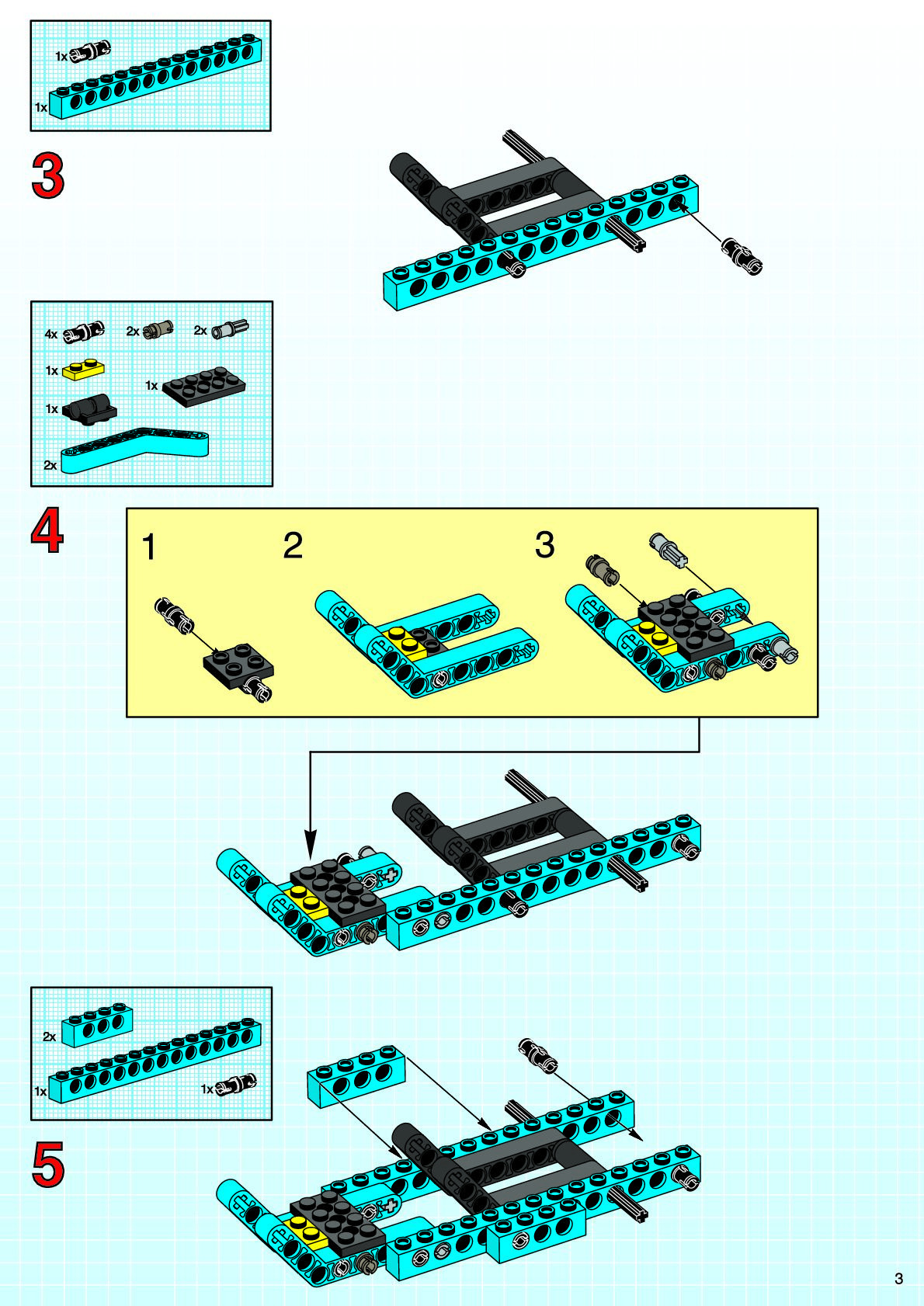 1x
1x

3

4x
2x
2x
1x
1x
1x
2x

4

1
2
3

2x
1x
1x

5

3