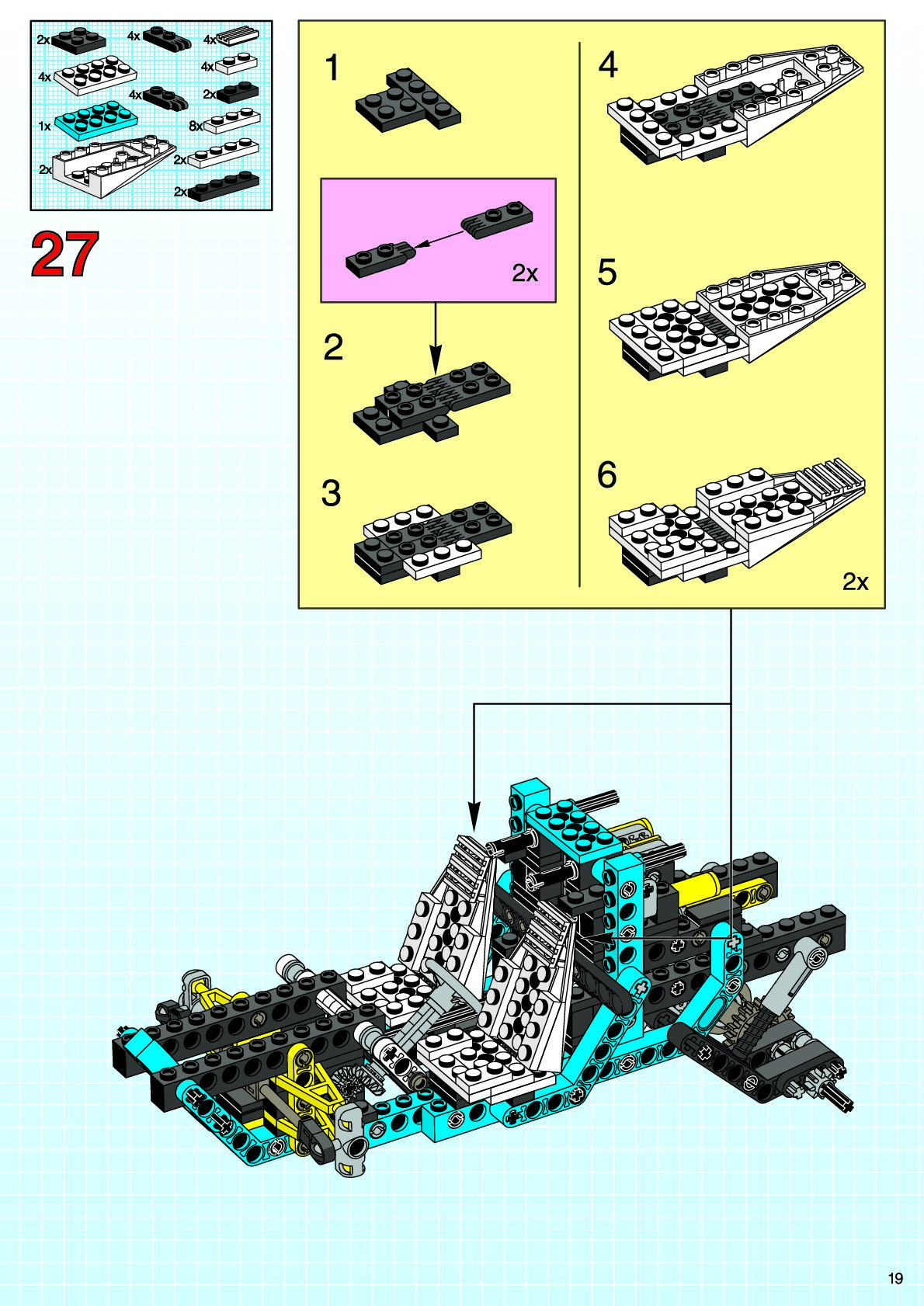 2x
4x
4x
4x
4x
4x
2x
1x
8x
2x
2x
2x

27

1
2x
2
3
4
5
6
2x

19