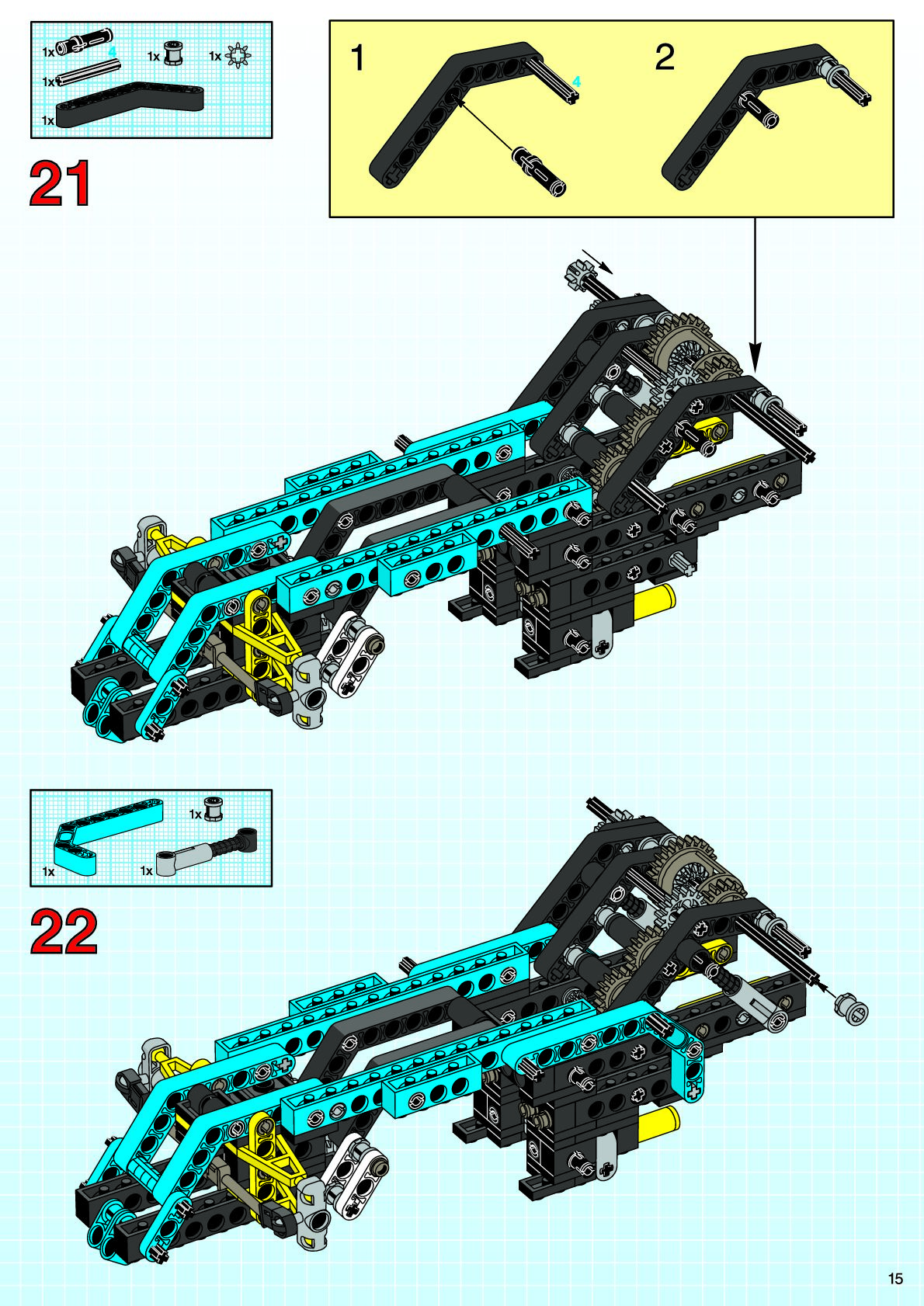 1x 4 1x 1x
1x
1x

21

1

4

2

1x
1x 1x

22

15