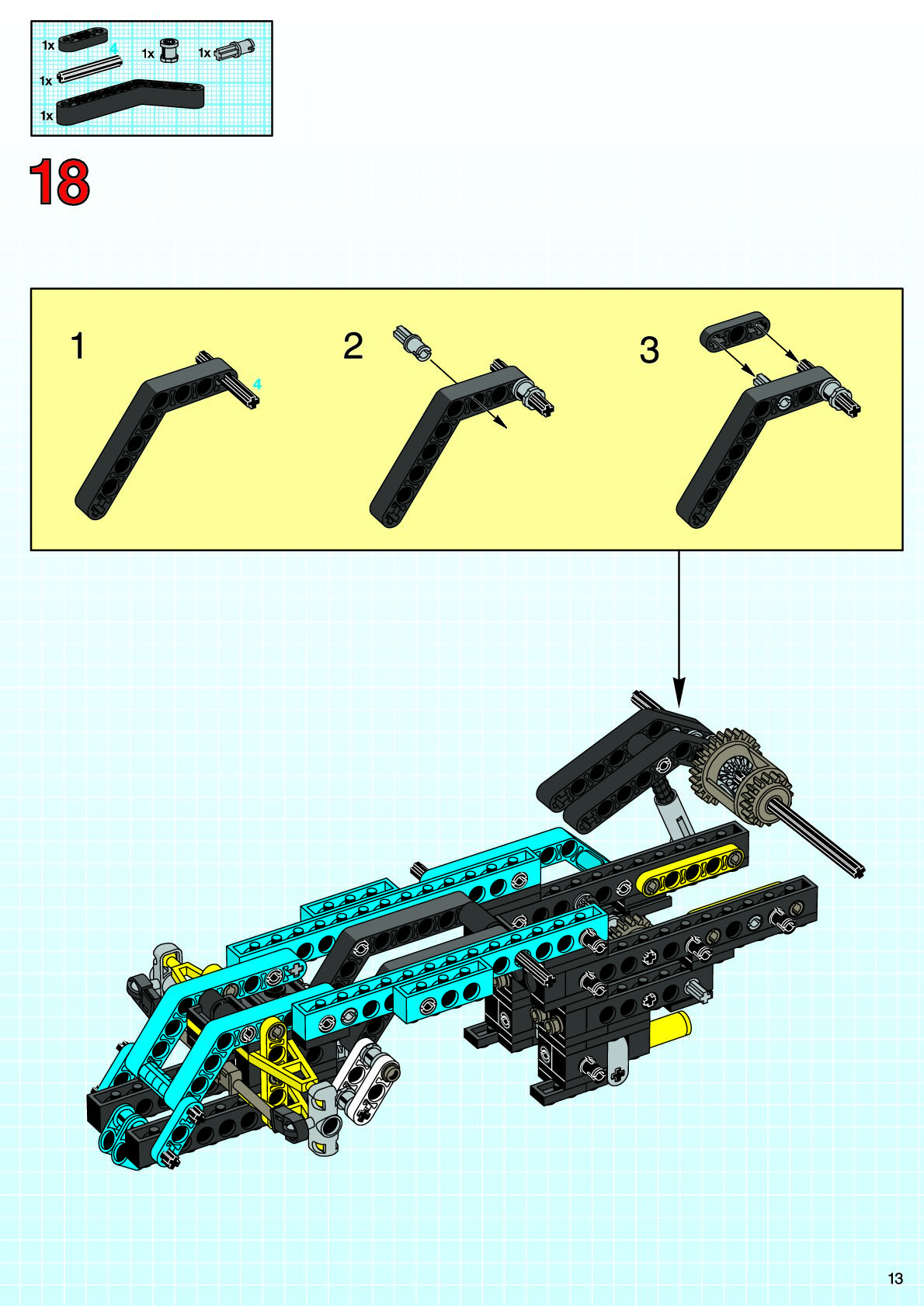 1x
4
1x
1x
1x
1x

18

1
4
2
3

13